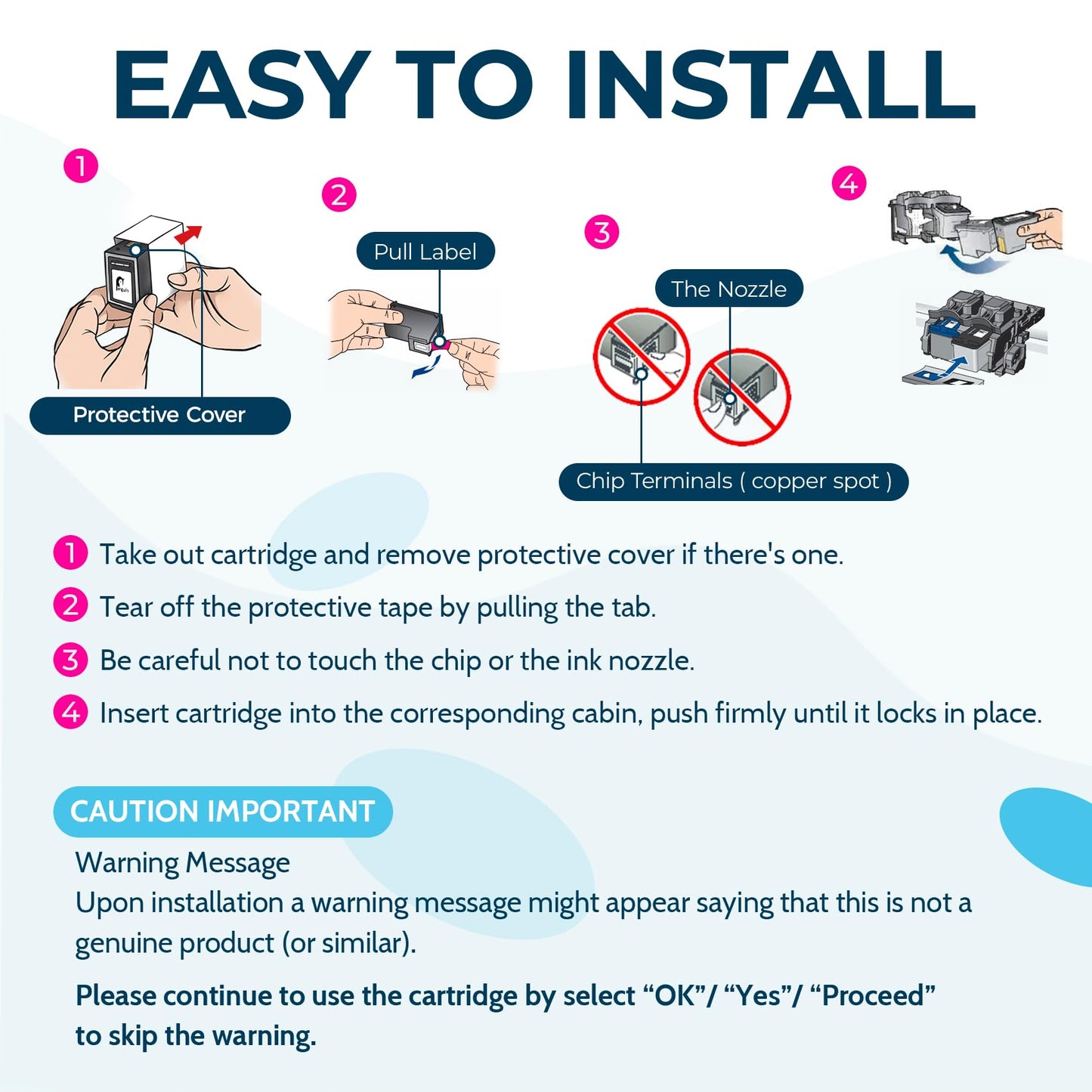 EASY TO INSTALL

1

Protective Cover

2

Pull Label

3

The Nozzle

Chip Terminals ( copper spot )

4

1 Take out cartridge and remove protective cover if there's one.

2 Tear off the protective tape by pulling the tab.

3 Be careful not to touch the chip or the ink nozzle.

4 Insert cartridge into the corresponding cabin, push firmly until it locks in place.

CAUTION IMPORTANT

Warning Message
Upon installation a warning message might appear saying that this is not a genuine product (or similar).

Please continue to use the cartridge by select “OK”/ “Yes”/ “Proceed” to skip the warning.