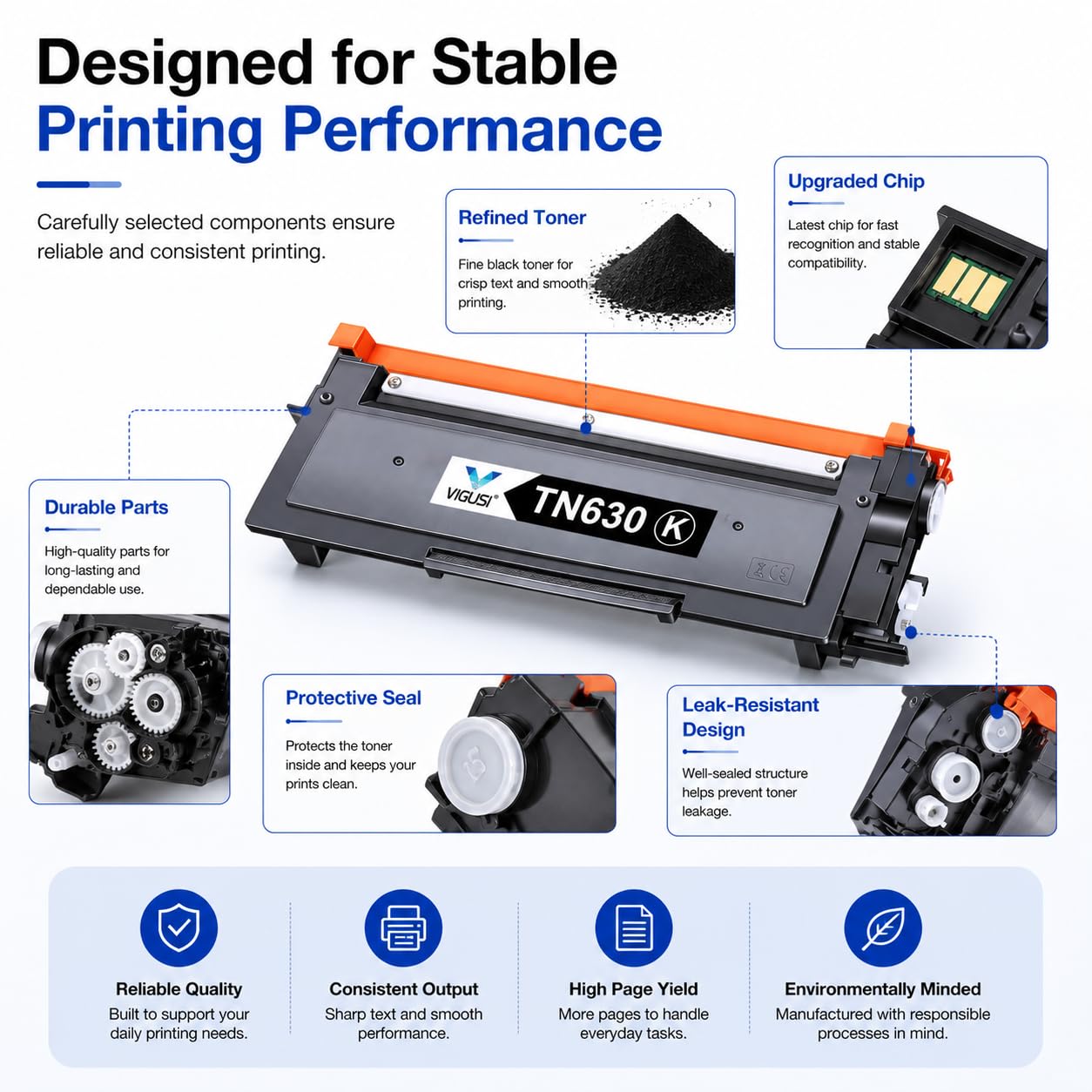 Designed for Stable
Printing Performance

Carefully selected components ensure reliable and consistent printing.

Refined Toner

Fine black toner for crisp text and smooth printing.

Upgraded Chip

Latest chip for fast recognition and stable compatibility.

VIGUSI® TN630 K

Durable Parts

High-quality parts for long-lasting and dependable use.

Protective Seal

Protects the toner inside and keeps your prints clean.

Leak-Resistant Design

Well-sealed structure helps prevent toner leakage.

Reliable Quality
Built to support your daily printing needs.

Consistent Output
Sharp text and smooth performance.

High Page Yield
More pages to handle everyday tasks.

Environmentally Minded
Manufactured with responsible processes in mind.