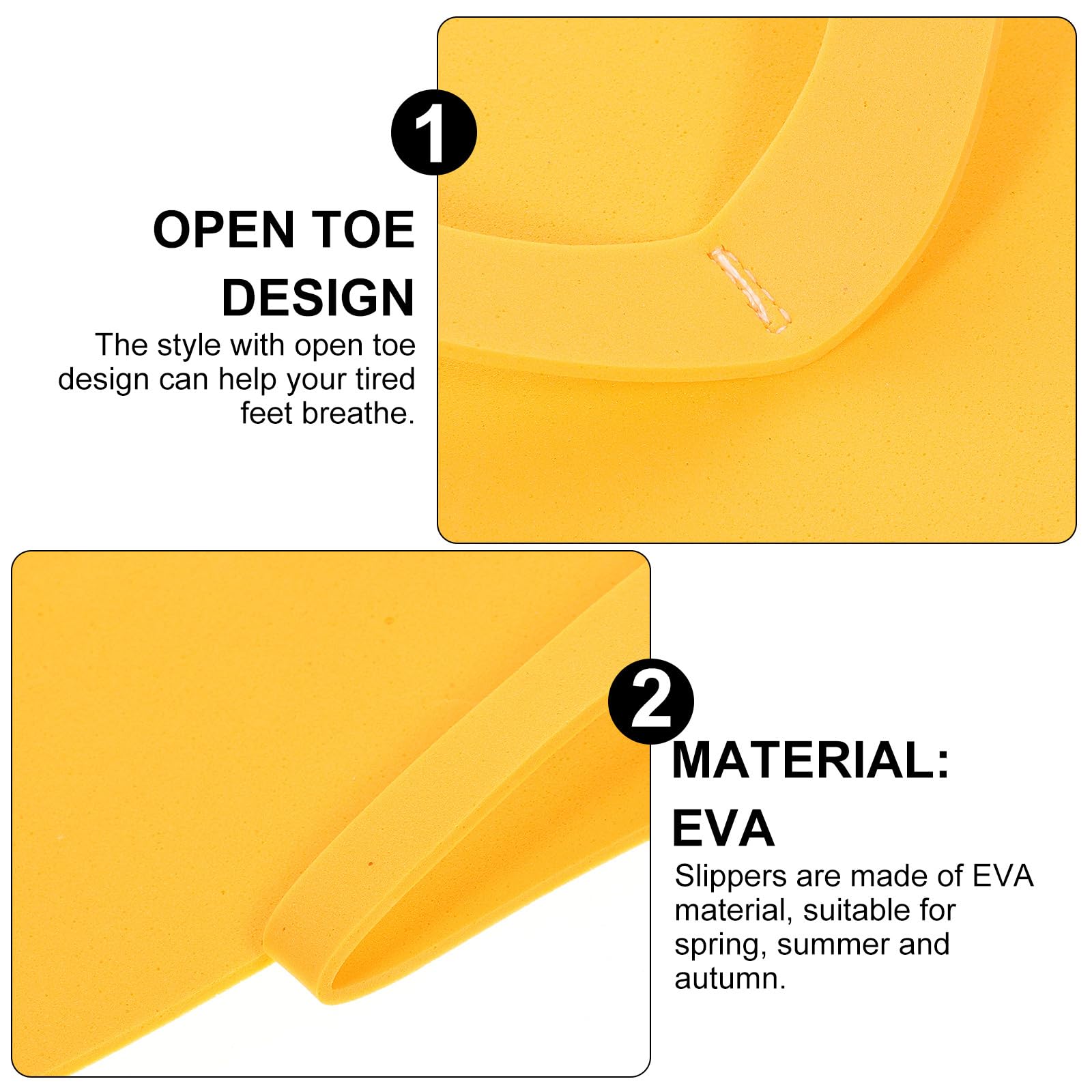 1

OPEN TOE DESIGN

The style with open toe design can help your tired feet breathe.

2

MATERIAL: EVA

Slippers are made of EVA material, suitable for spring, summer and autumn.