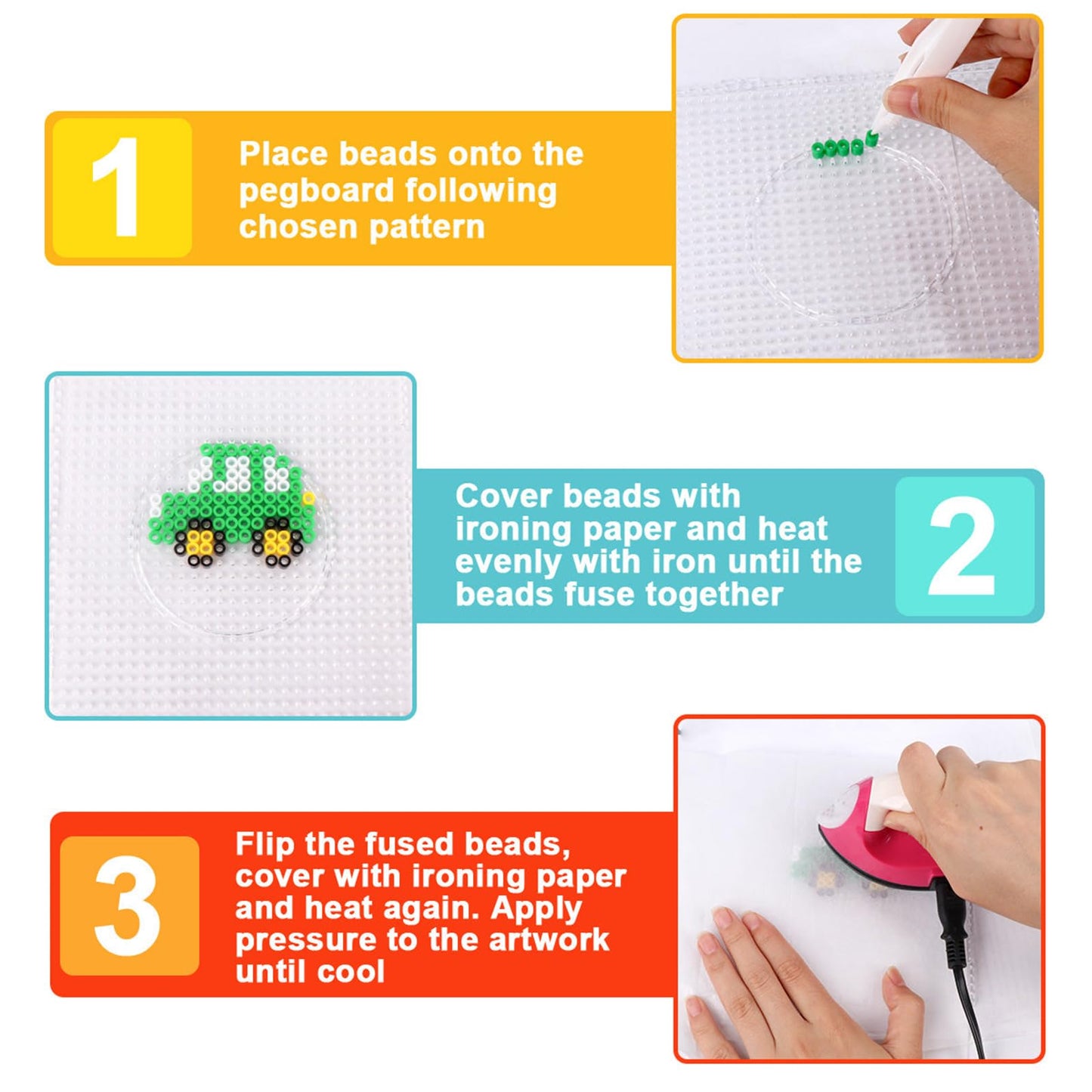 1

Place beads onto the pegboard following chosen pattern

Cover beads with ironing paper and heat evenly with iron until the beads fuse together

2

3

Flip the fused beads, cover with ironing paper and heat again. Apply pressure to the artwork until cool