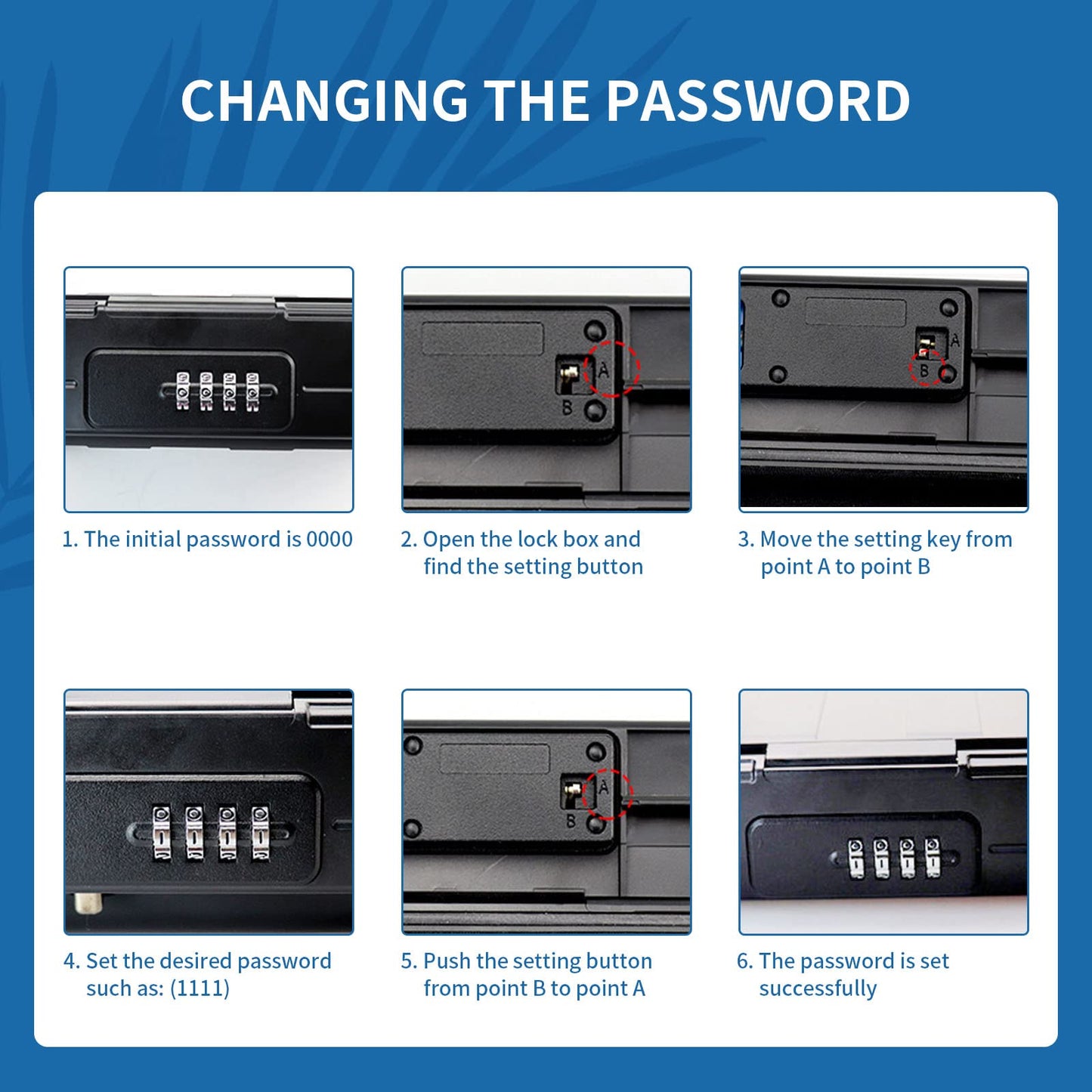 CHANGING THE PASSWORD

A

B

A

B

A

B

1. The initial password is 0000

2. Open the lock box and find the setting button

3. Move the setting key from point A to point B

4. Set the desired password such as: (1111)

5. Push the setting button from point B to point A

6. The password is set successfully