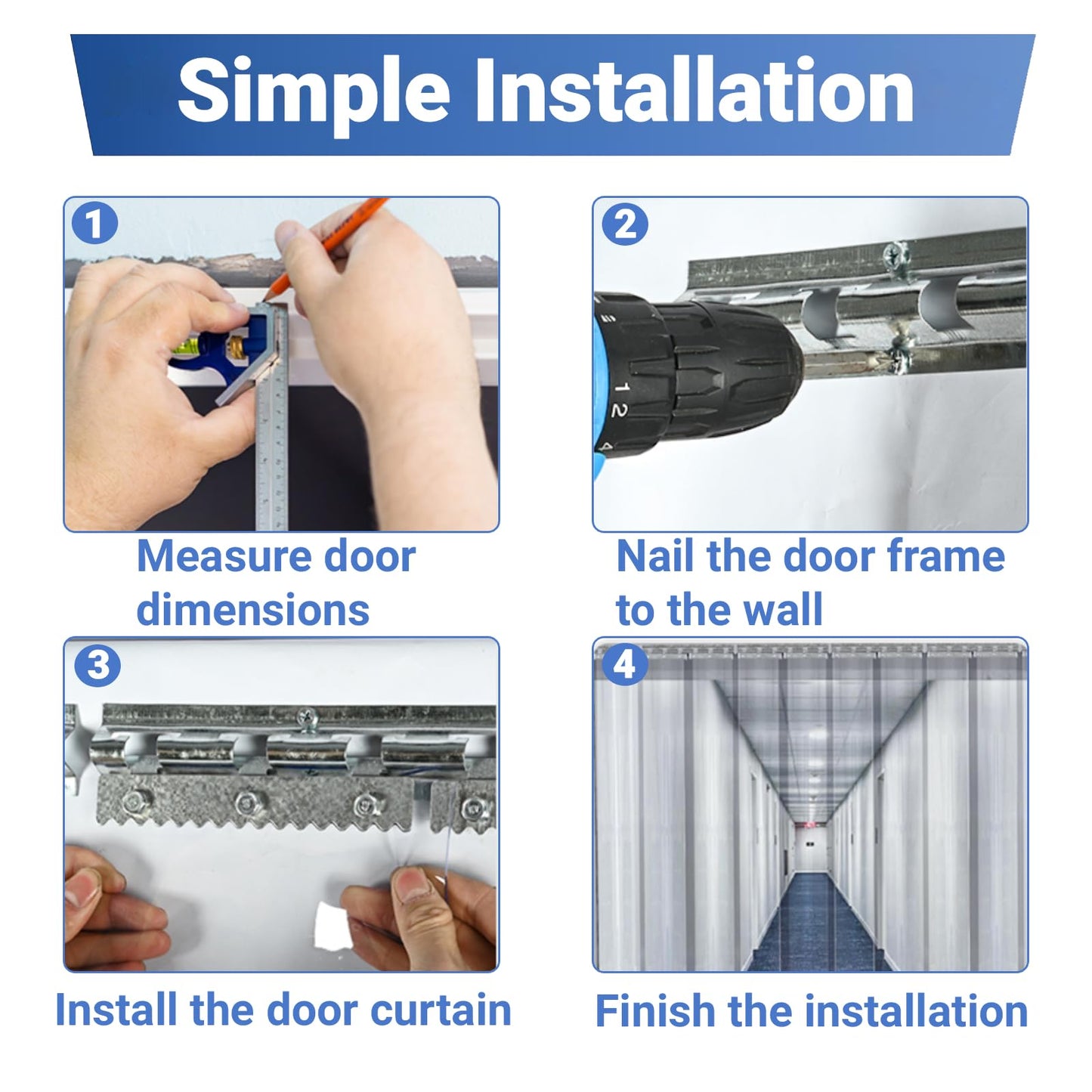 Simple Installation

1

Measure door dimensions

2

1 2

Nail the door frame to the wall

3

Install the door curtain

4

Finish the installation