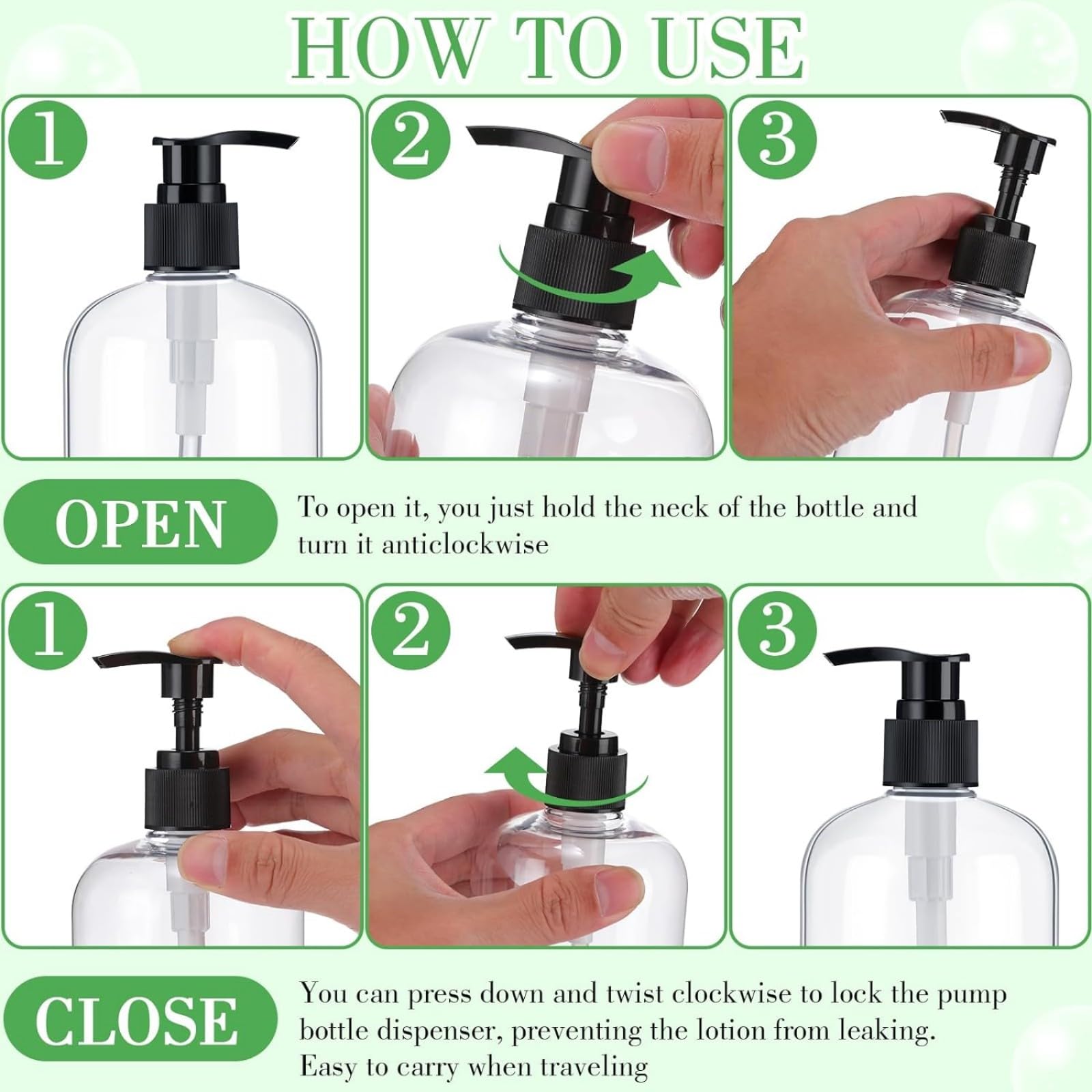 HOW TO USE

1

2

3

OPEN

To open it, you just hold the neck of the bottle and turn it anticlockwise

1

2

3

CLOSE

You can press down and twist clockwise to lock the pump bottle dispenser, preventing the lotion from leaking. Easy to carry when traveling