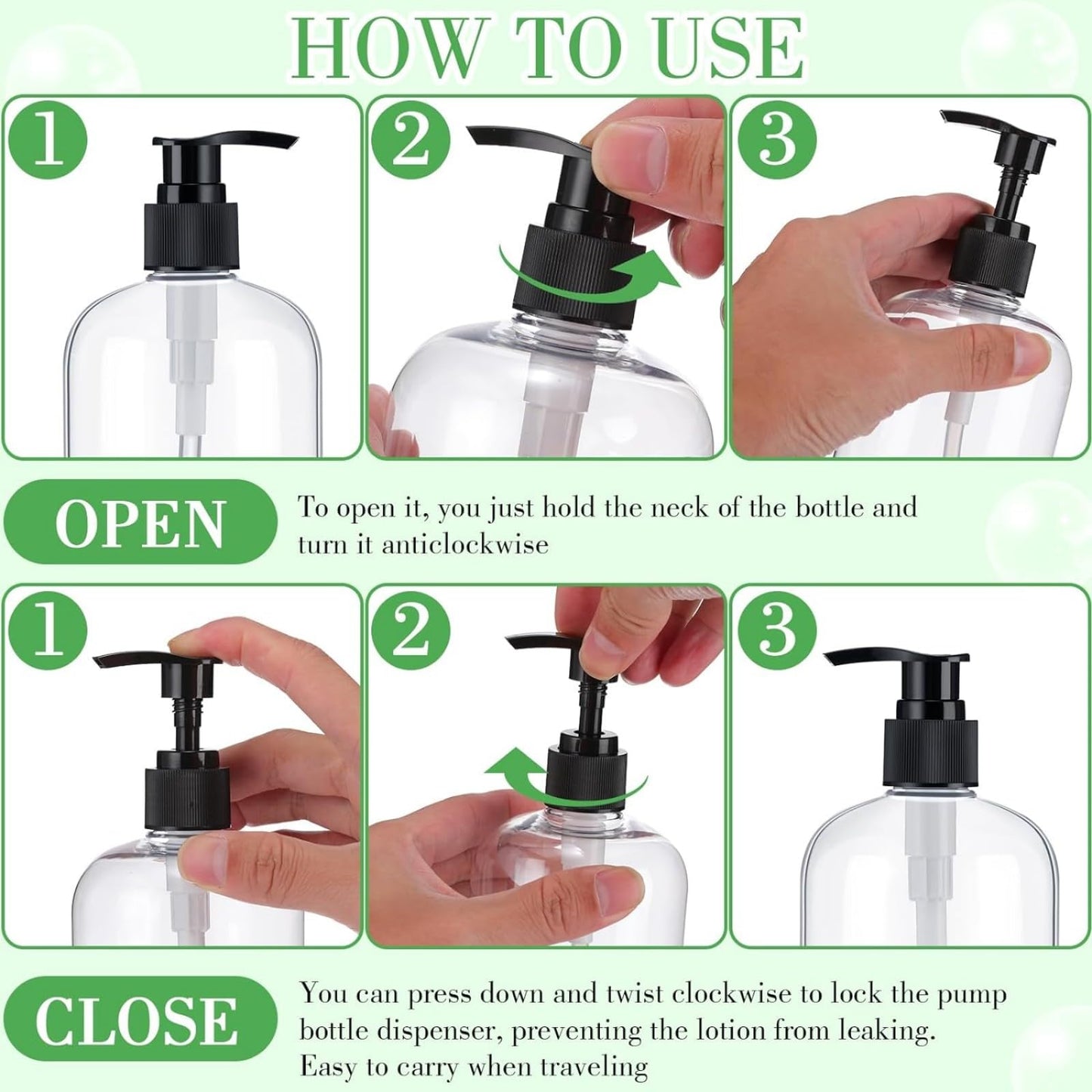 HOW TO USE

1

2

3

OPEN

To open it, you just hold the neck of the bottle and turn it anticlockwise

1

2

3

CLOSE

You can press down and twist clockwise to lock the pump bottle dispenser, preventing the lotion from leaking. Easy to carry when traveling