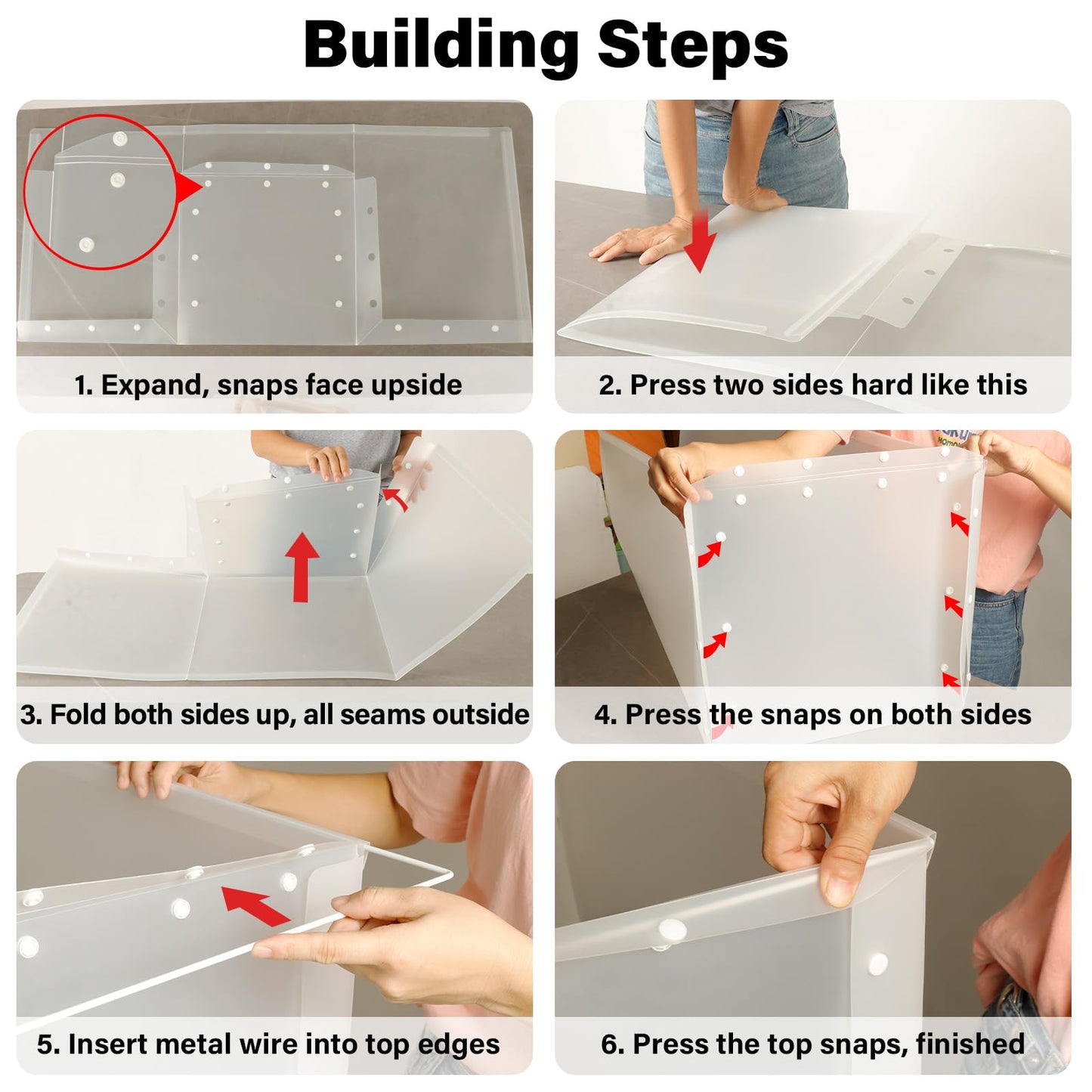 Building Steps

1. Expand, snaps face upside

2. Press two sides hard like this

3. Fold both sides up, all seams outside

4. Press the snaps on both sides

5. Insert metal wire into top edges

6. Press the top snaps, finished