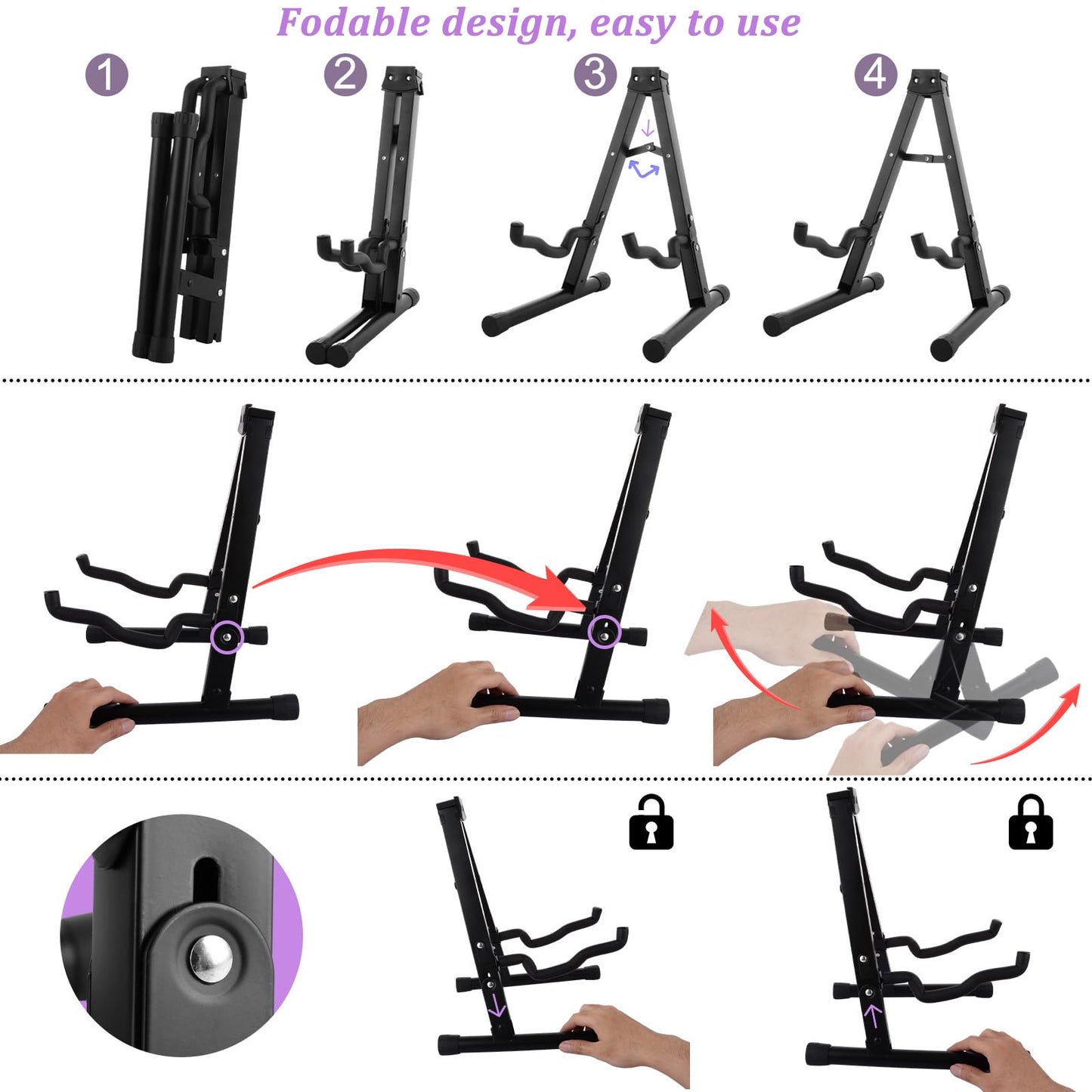 Fodable design, easy to use

1

2

3

4