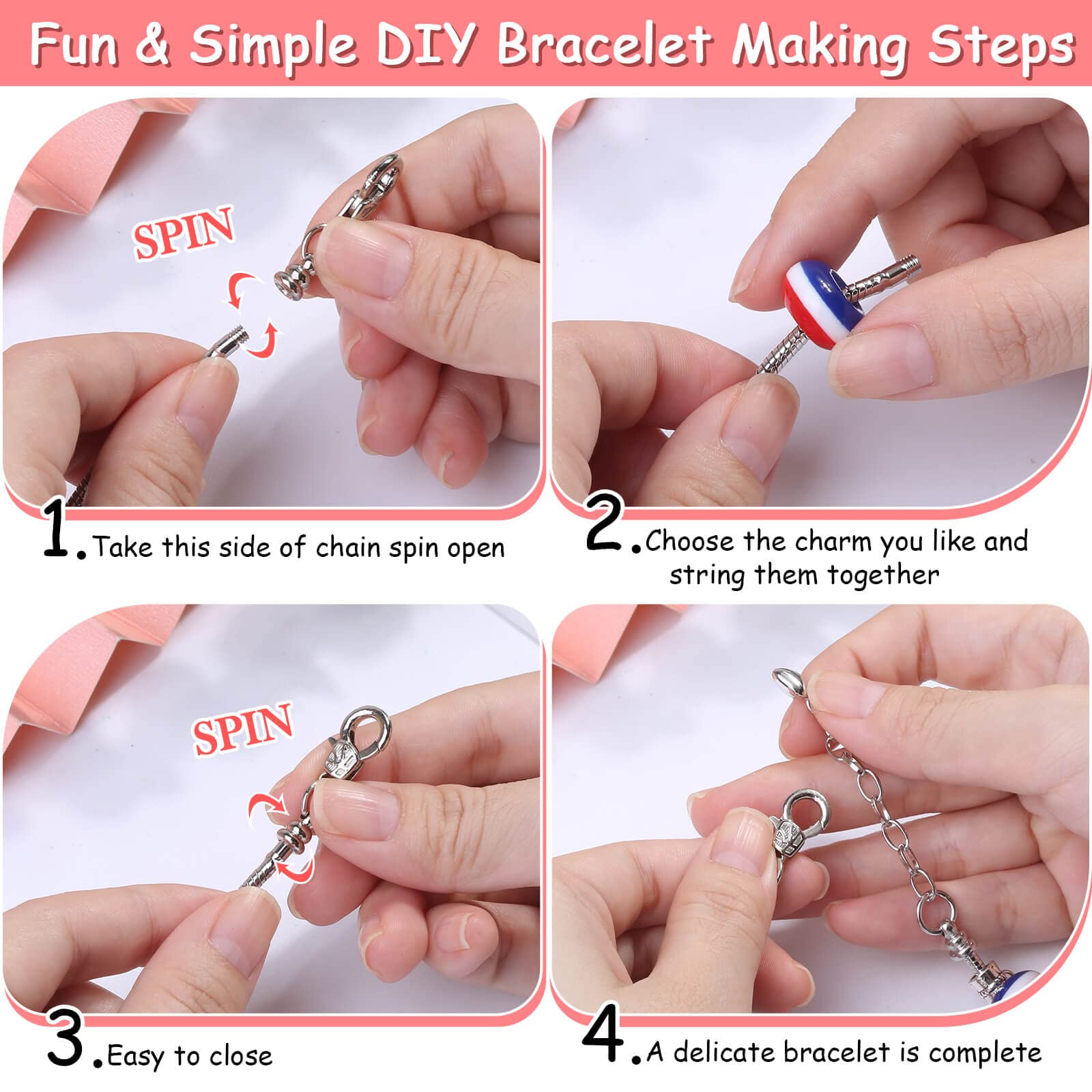 Fun & Simple DIY Bracelet Making Steps

SPIN

1. Take this side of chain spin open

2. Choose the charm you like and string them together

SPIN

3. Easy to close

4. A delicate bracelet is complete