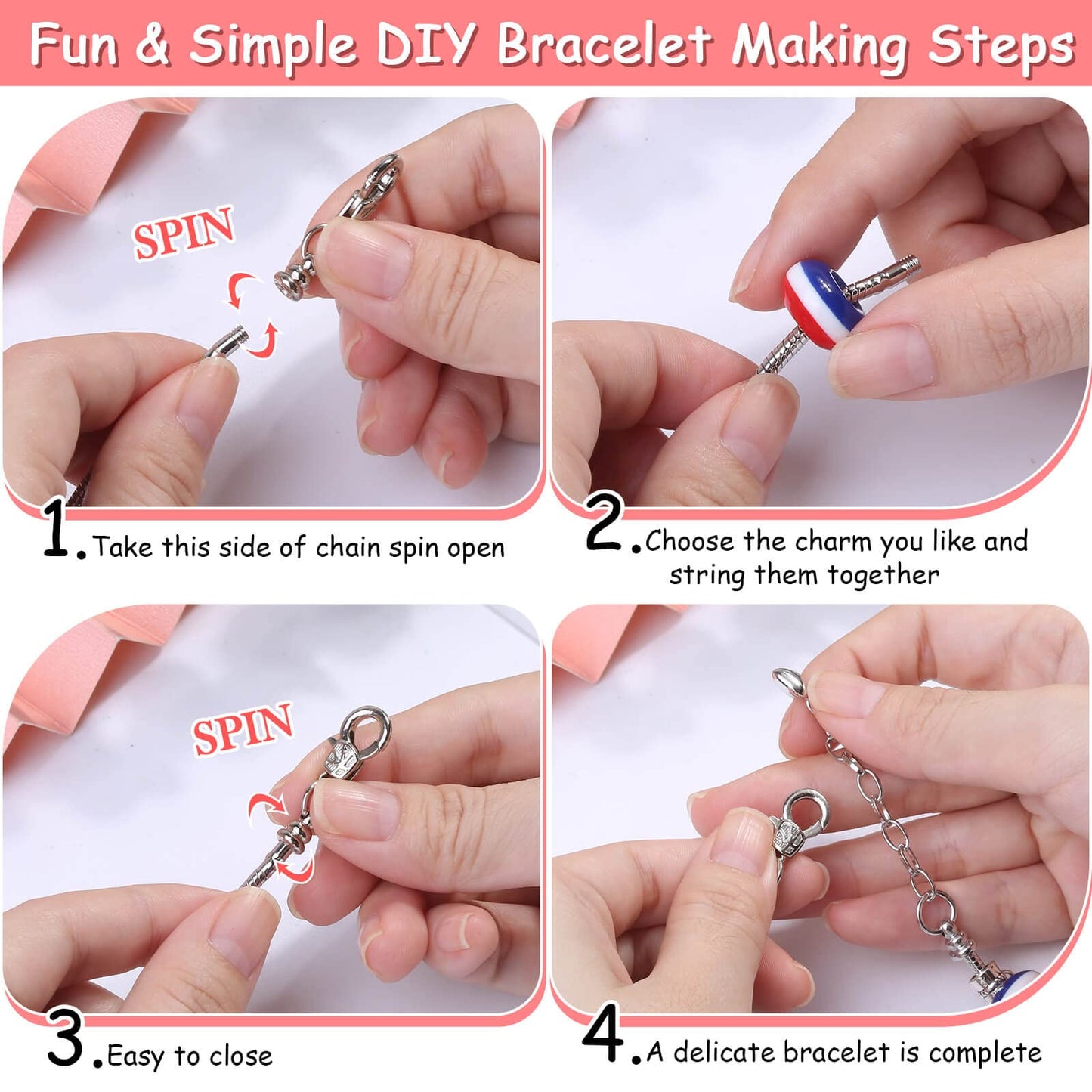 Fun & Simple DIY Bracelet Making Steps

SPIN

1. Take this side of chain spin open

2. Choose the charm you like and string them together

SPIN

3. Easy to close

4. A delicate bracelet is complete