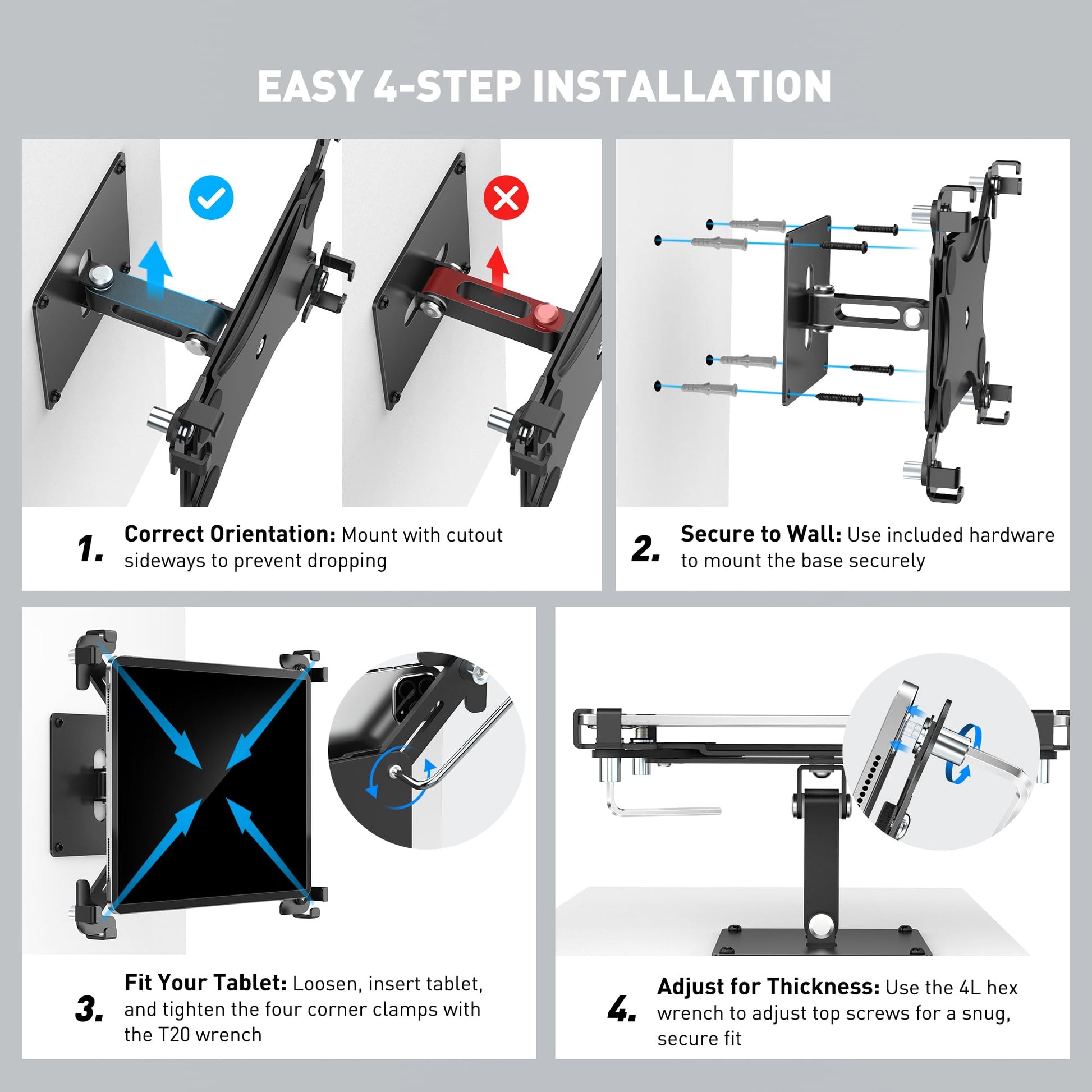 EASY 4-STEP INSTALLATION

1. Correct Orientation: Mount with cutout sideways to prevent dropping

2. Secure to Wall: Use included hardware to mount the base securely

3. Fit Your Tablet: Loosen, insert tablet, and tighten the four corner clamps with the T20 wrench

4. Adjust for Thickness: Use the 4L hex wrench to adjust top screws for a snug, secure fit