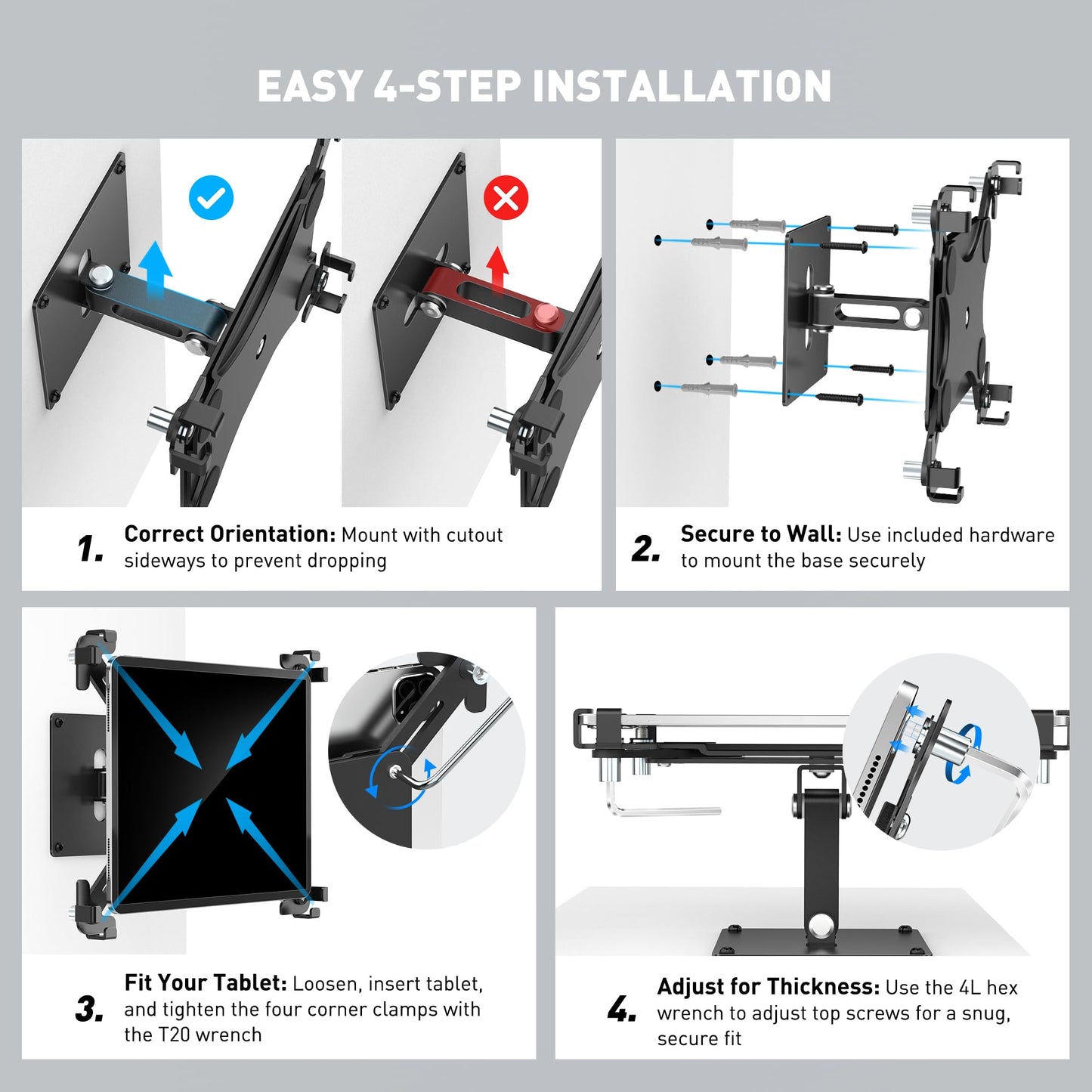 EASY 4-STEP INSTALLATION

1. Correct Orientation: Mount with cutout sideways to prevent dropping

2. Secure to Wall: Use included hardware to mount the base securely

3. Fit Your Tablet: Loosen, insert tablet, and tighten the four corner clamps with the T20 wrench

4. Adjust for Thickness: Use the 4L hex wrench to adjust top screws for a snug, secure fit