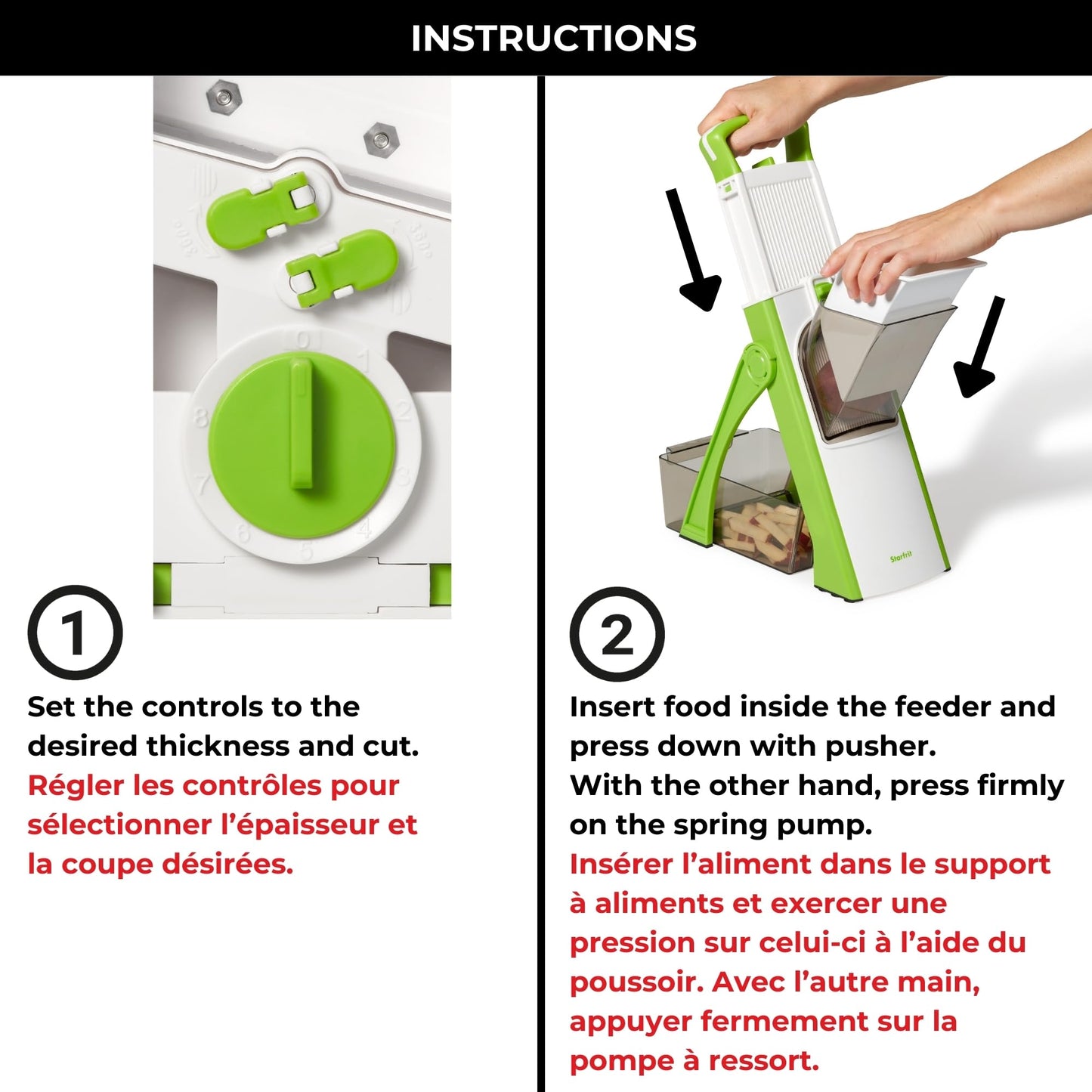 INSTRUCTIONS

360° 360°

0 1 2 3 4 5 6 7 8

1

Set the controls to the desired thickness and cut.
Régler les contrôles pour sélectionner l'épaisseur et la coupe désirées.

Starfrit

2

Insert food inside the feeder and press down with pusher.
With the other hand, press firmly on the spring pump.
Insérer l'aliment dans le support à aliments et exercer une pression sur celui-ci à l'aide du poussoir. Avec l'autre main, appuyer fermement sur la pompe à ressort.