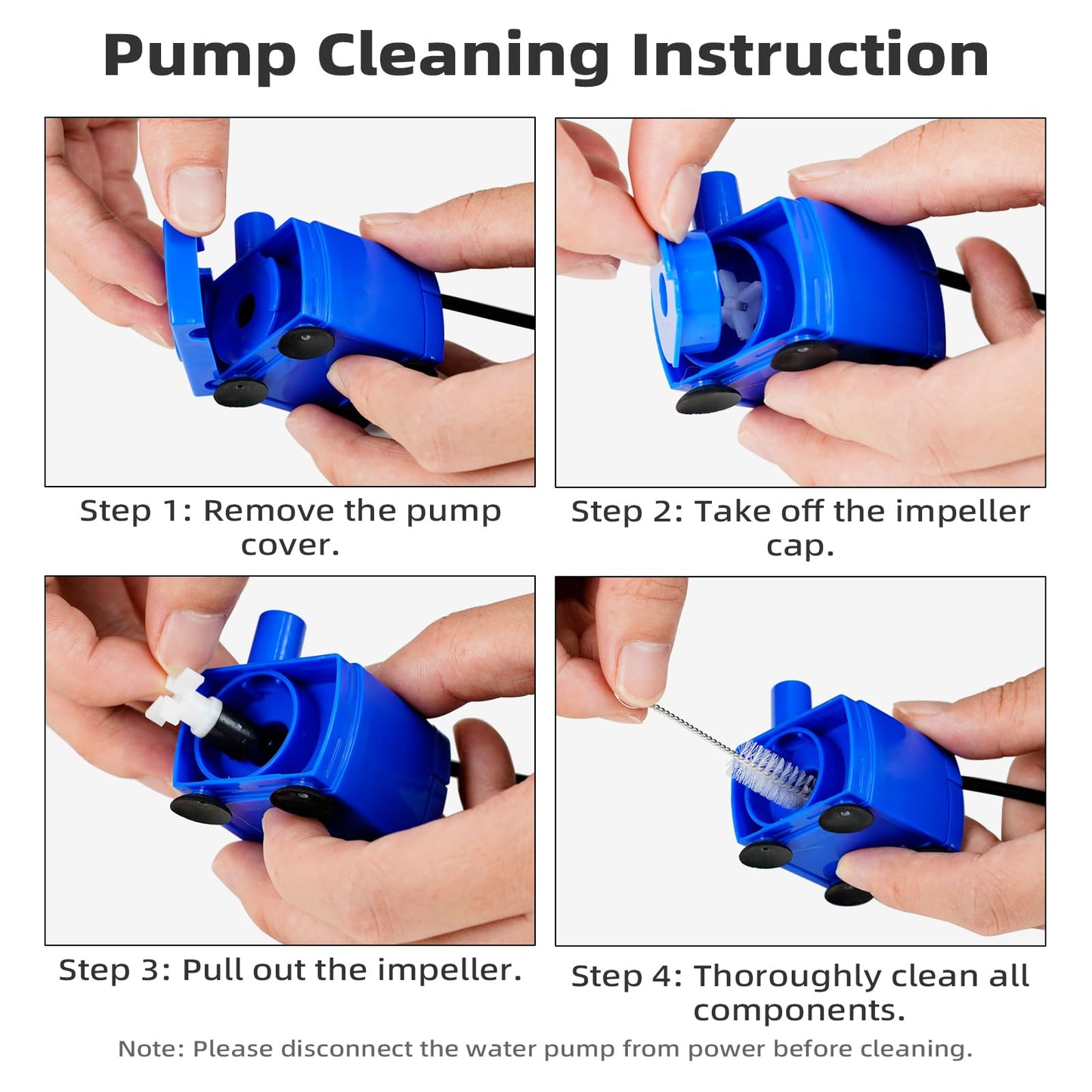 Pump Cleaning Instruction

Step 1: Remove the pump cover.

Step 2: Take off the impeller cap.

Step 3: Pull out the impeller.

Step 4: Thoroughly clean all components.

Note: Please disconnect the water pump from power before cleaning.