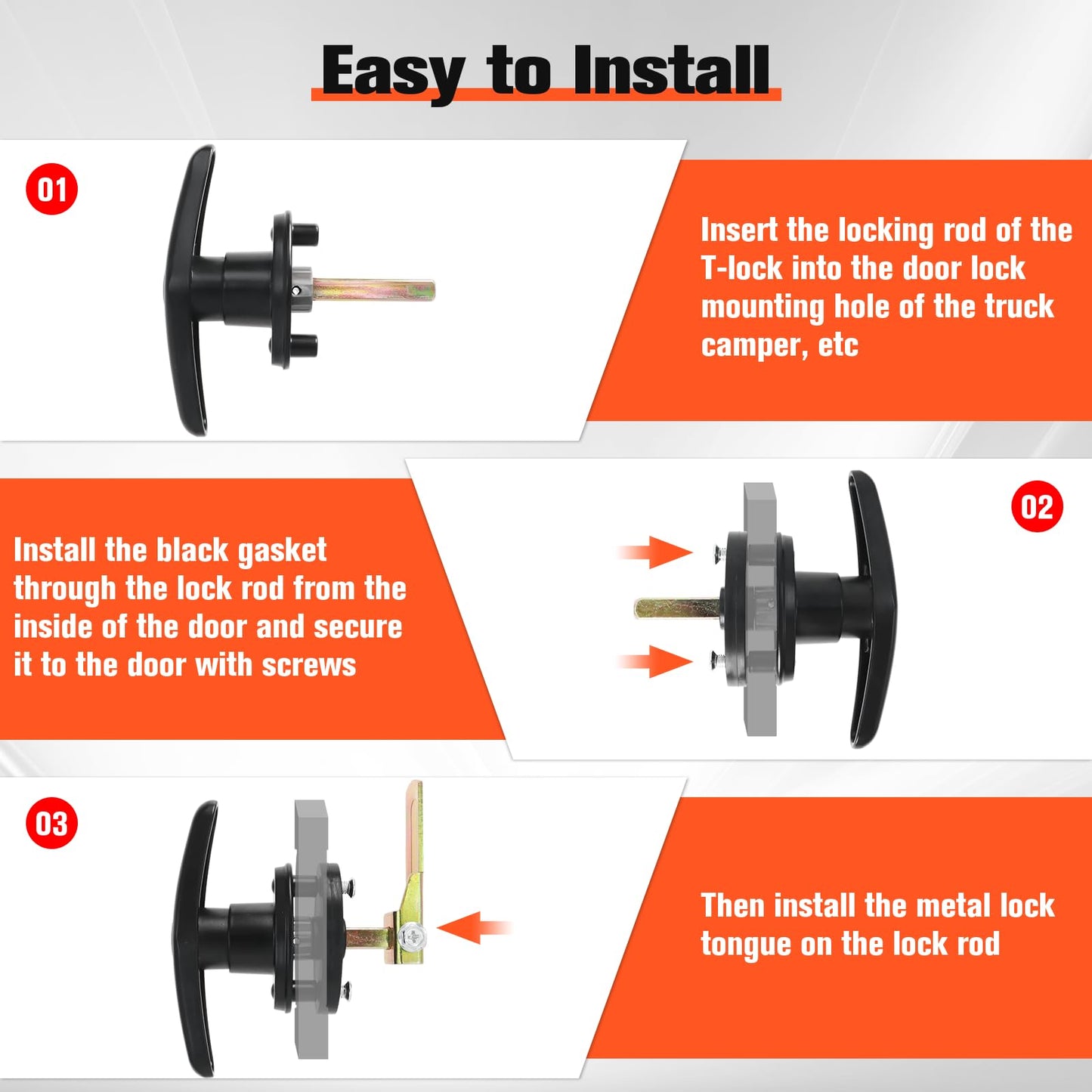 Easy to Install

01

Insert the locking rod of the T-lock into the door lock mounting hole of the truck camper, etc

Install the black gasket through the lock rod from the inside of the door and secure it to the door with screws

02

03

Then install the metal lock tongue on the lock rod