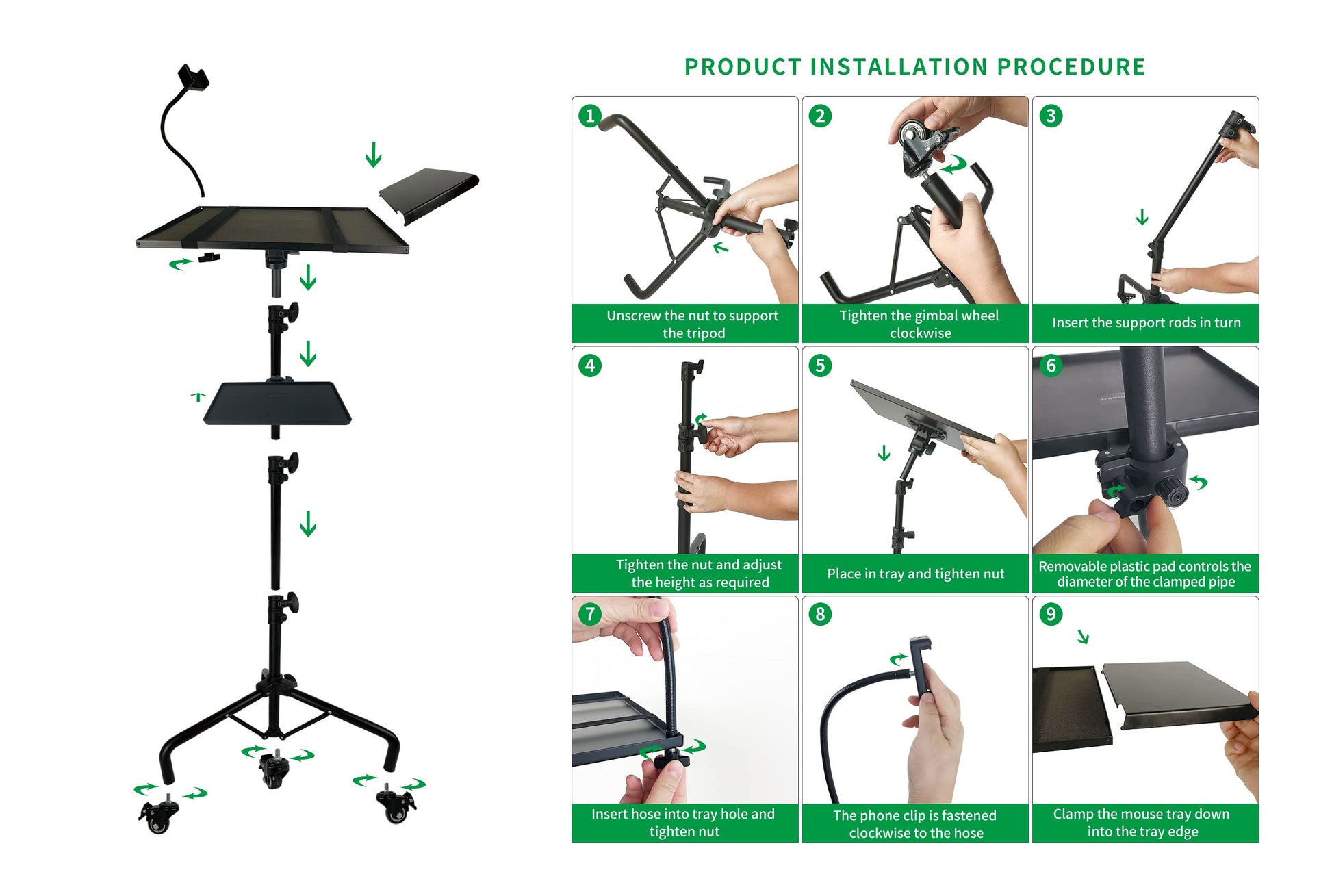 PRODUCT INSTALLATION PROCEDURE

1
Unscrew the nut to support the tripod

2
Tighten the gimbal wheel clockwise

3
Insert the support rods in turn

4
Tighten the nut and adjust the height as required

5
Place in tray and tighten nut

6
Removable plastic pad controls the diameter of the clamped pipe

7
Insert hose into tray hole and tighten nut

8
The phone clip is fastened clockwise to the hose

9
Clamp the mouse tray down into the tray edge