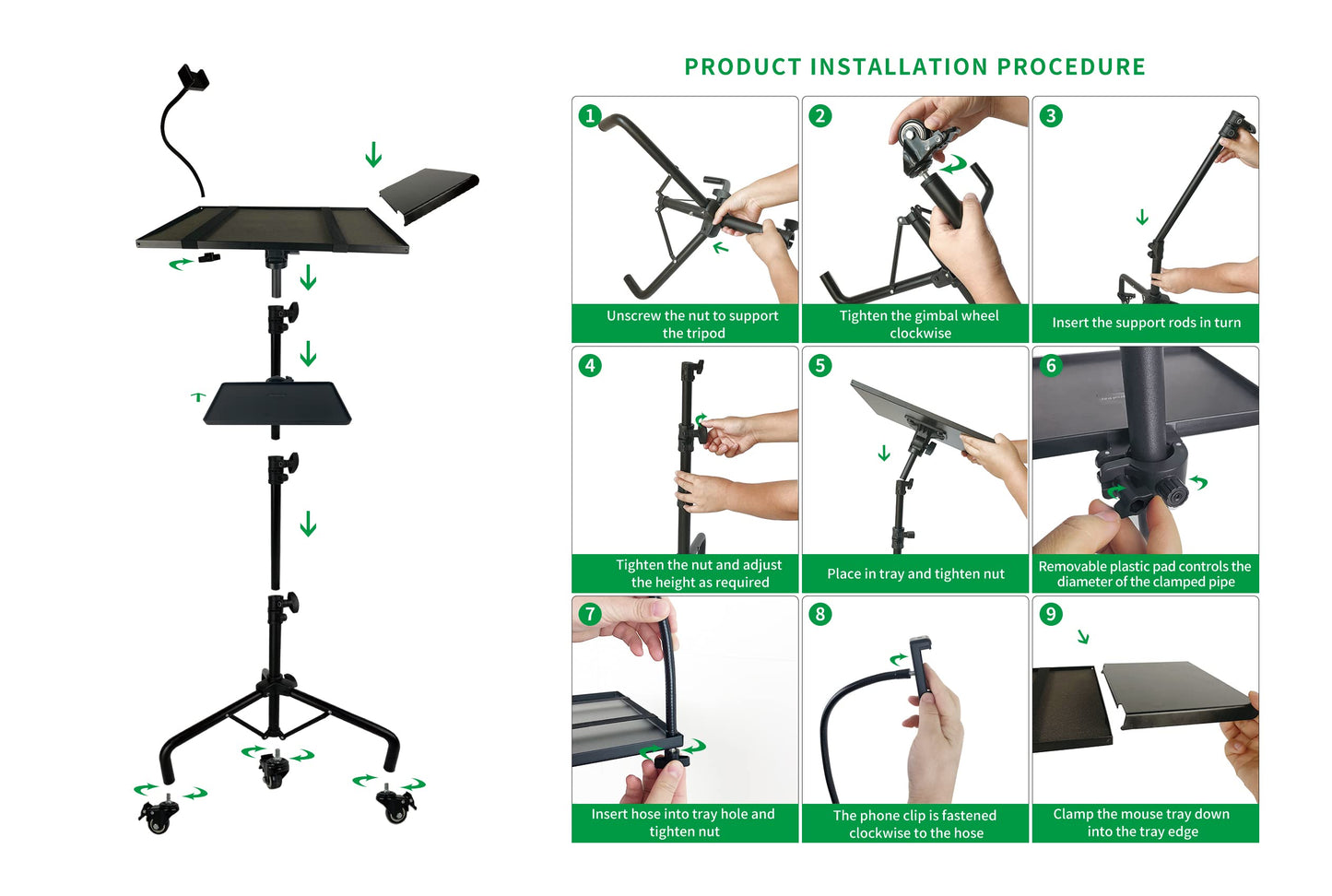 PRODUCT INSTALLATION PROCEDURE

1
Unscrew the nut to support the tripod

2
Tighten the gimbal wheel clockwise

3
Insert the support rods in turn

4
Tighten the nut and adjust the height as required

5
Place in tray and tighten nut

6
Removable plastic pad controls the diameter of the clamped pipe

7
Insert hose into tray hole and tighten nut

8
The phone clip is fastened clockwise to the hose

9
Clamp the mouse tray down into the tray edge