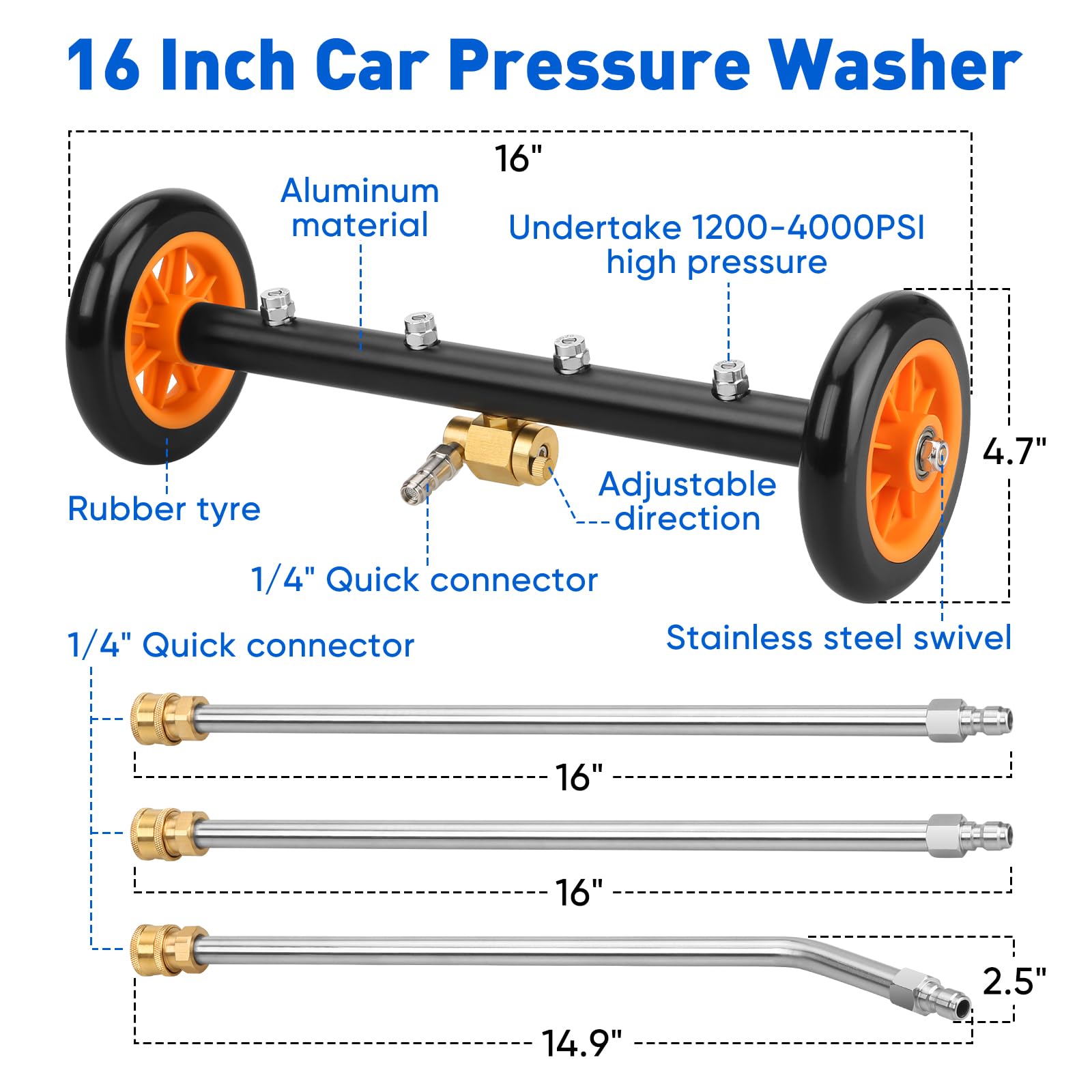 16 Inch Car Pressure Washer

16"

Aluminum material

Undertake 1200-4000PSI high pressure

4.7"

Rubber tyre

Adjustable direction

1/4" Quick connector

Stainless steel swivel

1/4" Quick connector

16"

16"

2.5"

14.9"