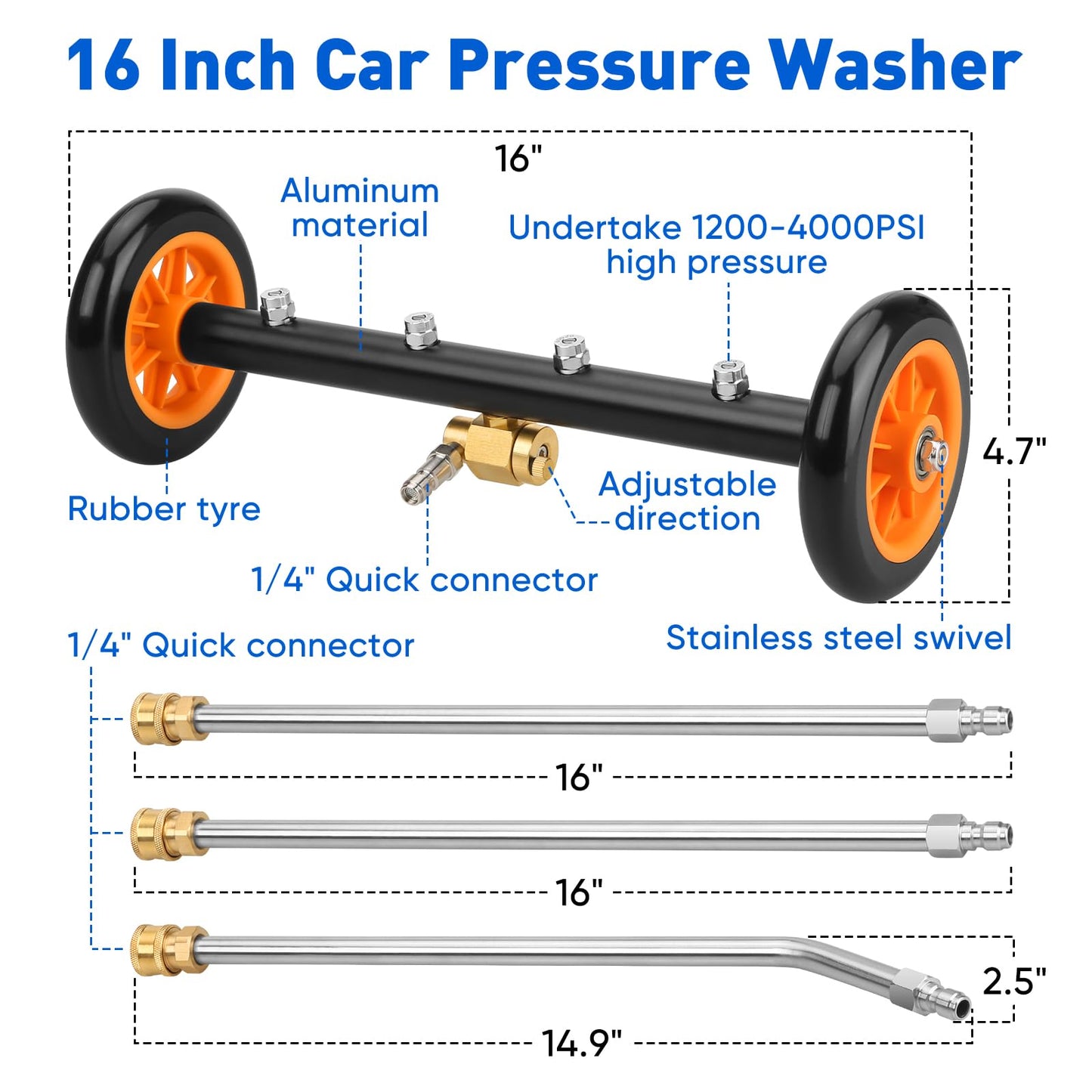 16 Inch Car Pressure Washer

16"

Aluminum material

Undertake 1200-4000PSI high pressure

4.7"

Rubber tyre

Adjustable direction

1/4" Quick connector

Stainless steel swivel

1/4" Quick connector

16"

16"

2.5"

14.9"