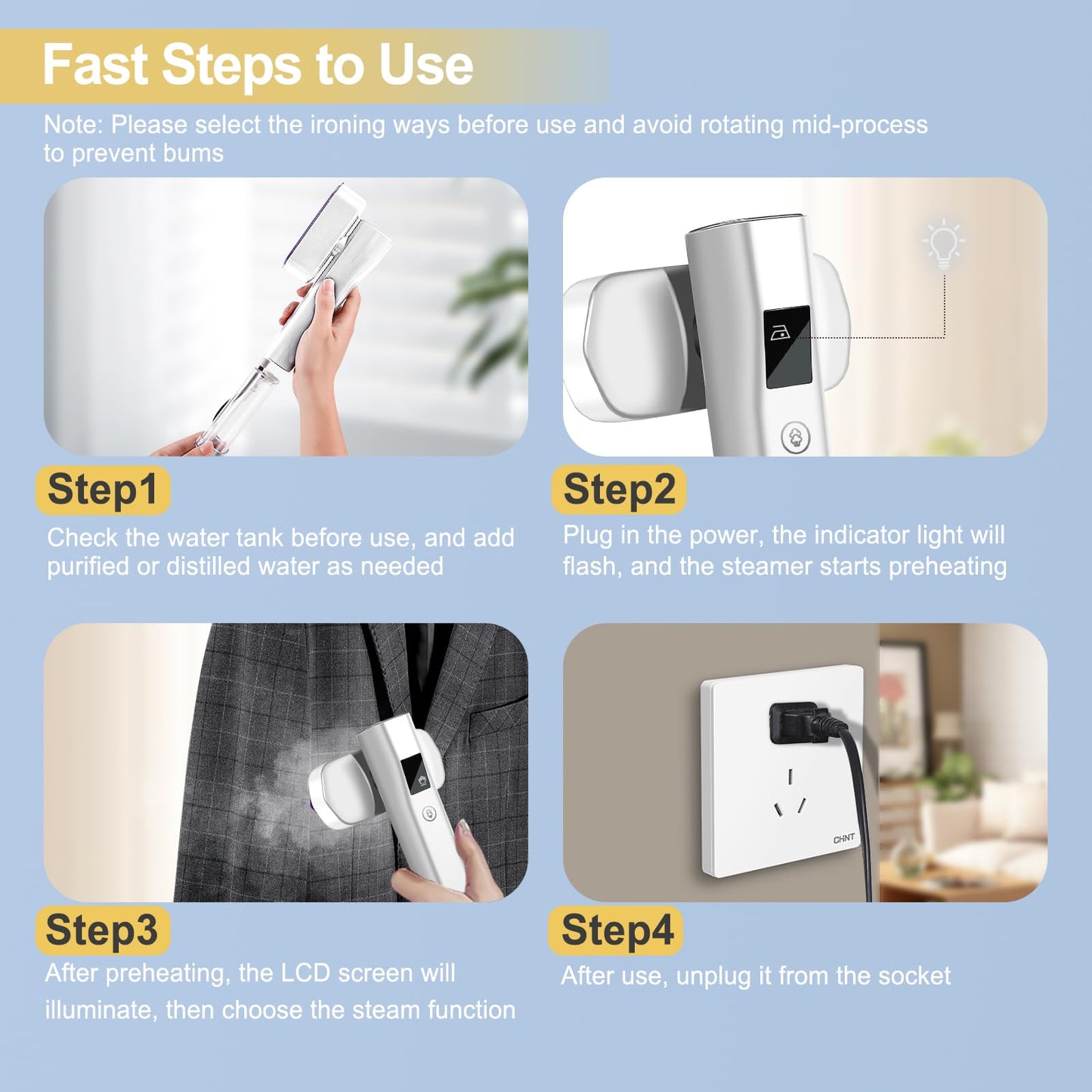 Fast Steps to Use

Note: Please select the ironing ways before use and avoid rotating mid-process to prevent bums

Step1

Check the water tank before use, and add purified or distilled water as needed

Step2

Plug in the power, the indicator light will flash, and the steamer starts preheating

Step3

After preheating, the LCD screen will illuminate, then choose the steam function

CHNT

Step4

After use, unplug it from the socket