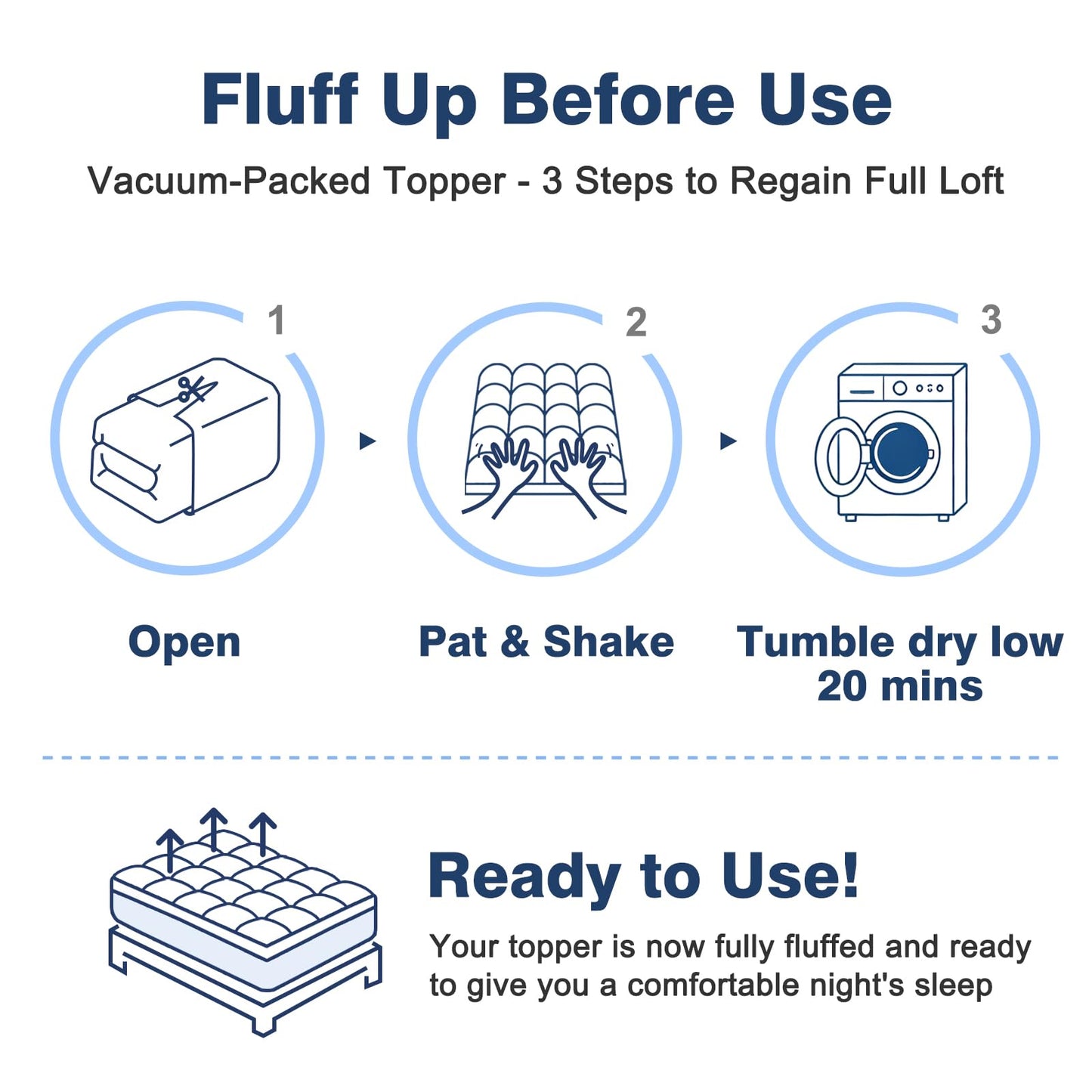 Fluff Up Before Use

Vacuum-Packed Topper - 3 Steps to Regain Full Loft

1

2

3

Open

Pat & Shake

Tumble dry low
20 mins

Ready to Use!

Your topper is now fully fluffed and ready to give you a comfortable night's sleep