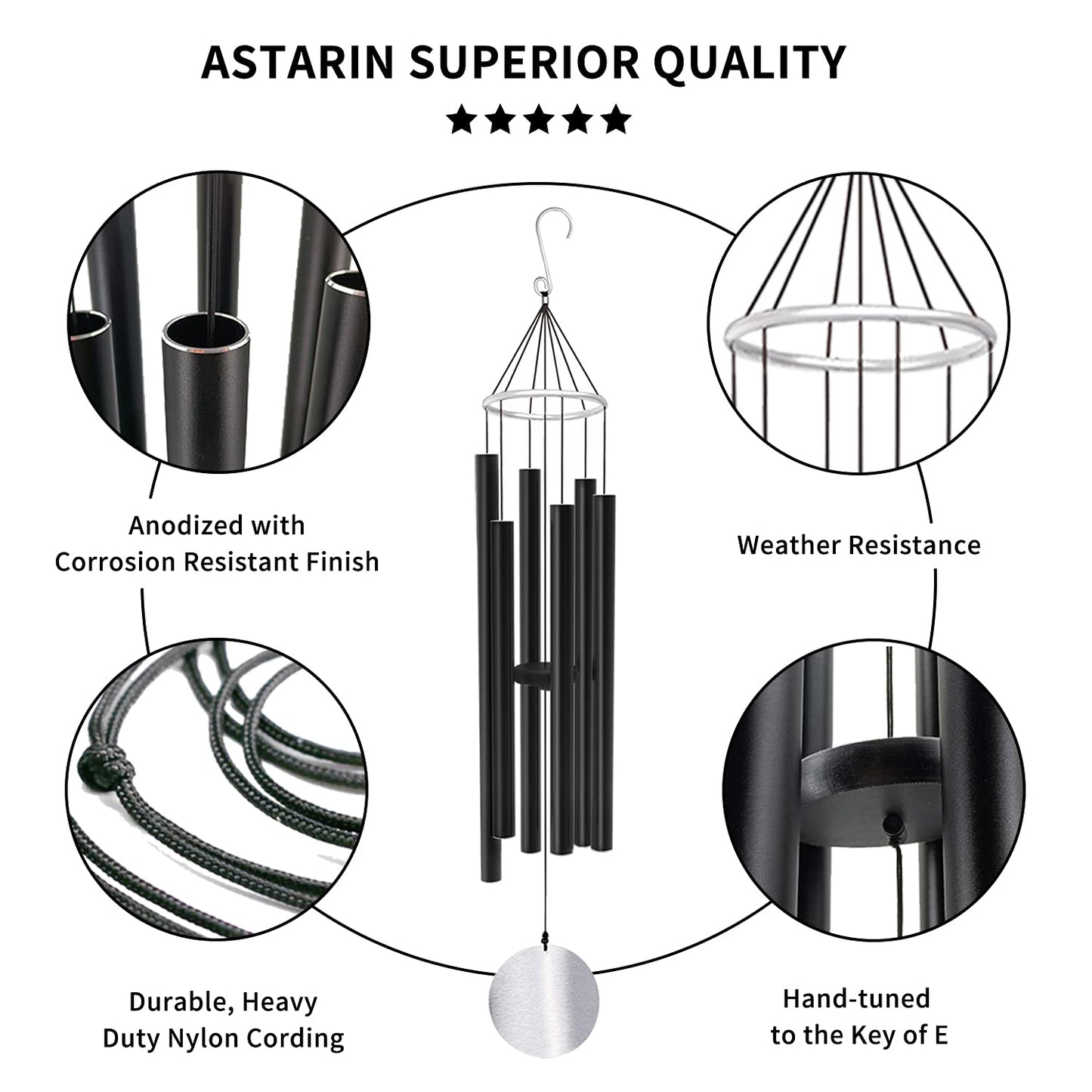 ASTARIN SUPERIOR QUALITY

★★★★★

Anodized with Corrosion Resistant Finish

Weather Resistance

Durable, Heavy Duty Nylon Cording

Hand-tuned to the Key of E