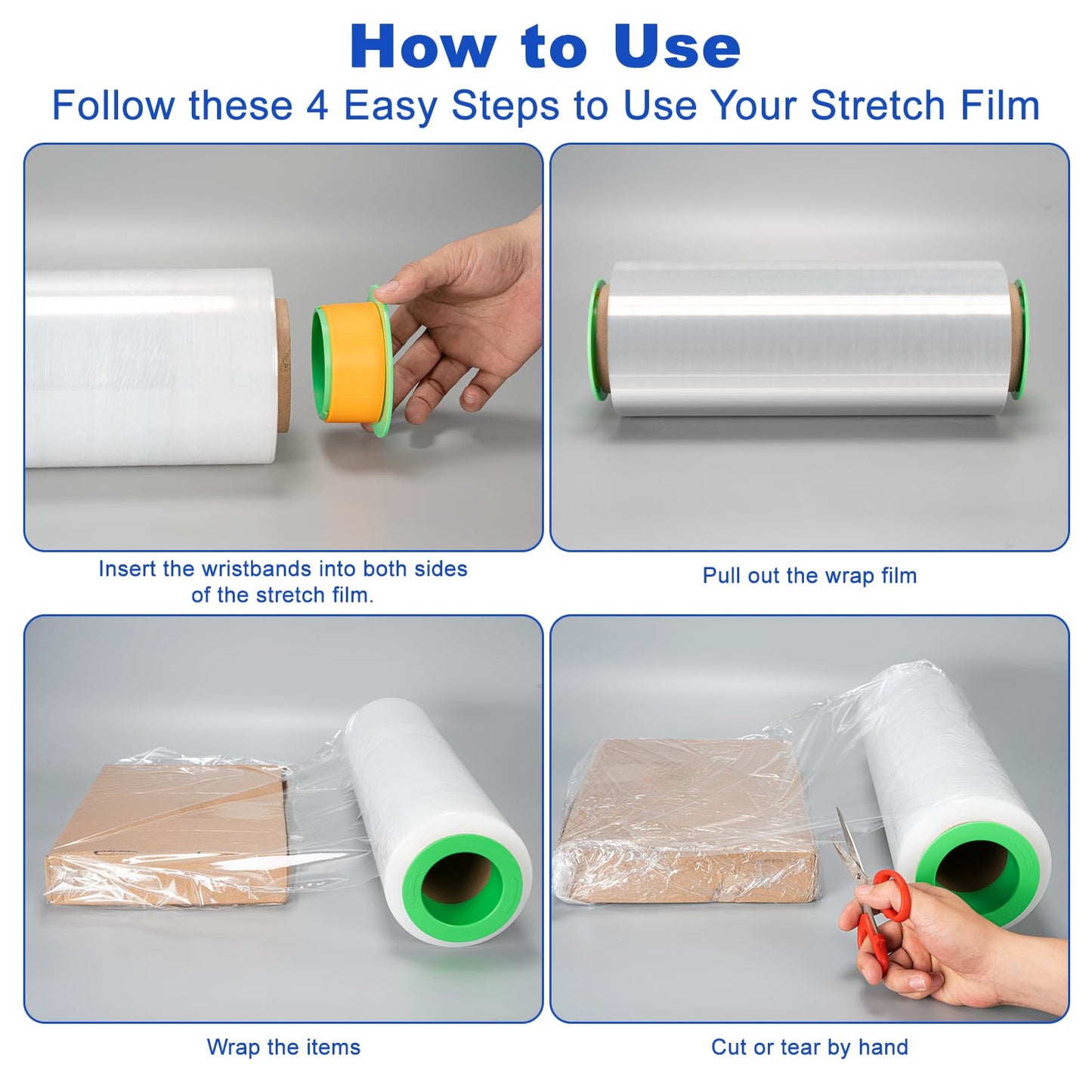 How to Use

Follow these 4 Easy Steps to Use Your Stretch Film

Insert the wristbands into both sides of the stretch film.

Pull out the wrap film

Wrap the items

Cut or tear by hand