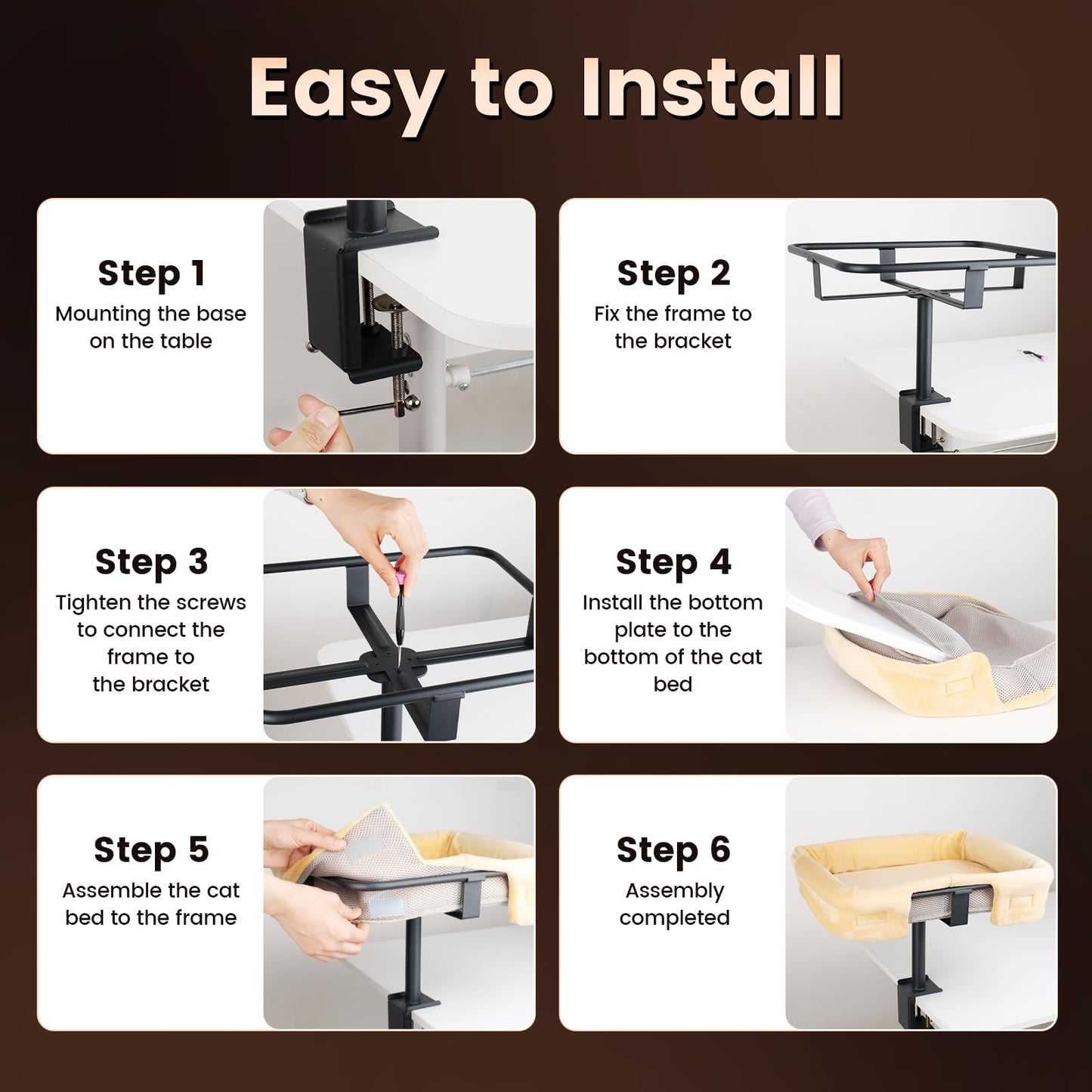 Easy to Install

Step 1
Mounting the base on the table

Step 2
Fix the frame to the bracket

Step 3
Tighten the screws to connect the frame to the bracket

Step 4
Install the bottom plate to the bottom of the cat bed

Step 5
Assemble the cat bed to the frame

Step 6
Assembly completed