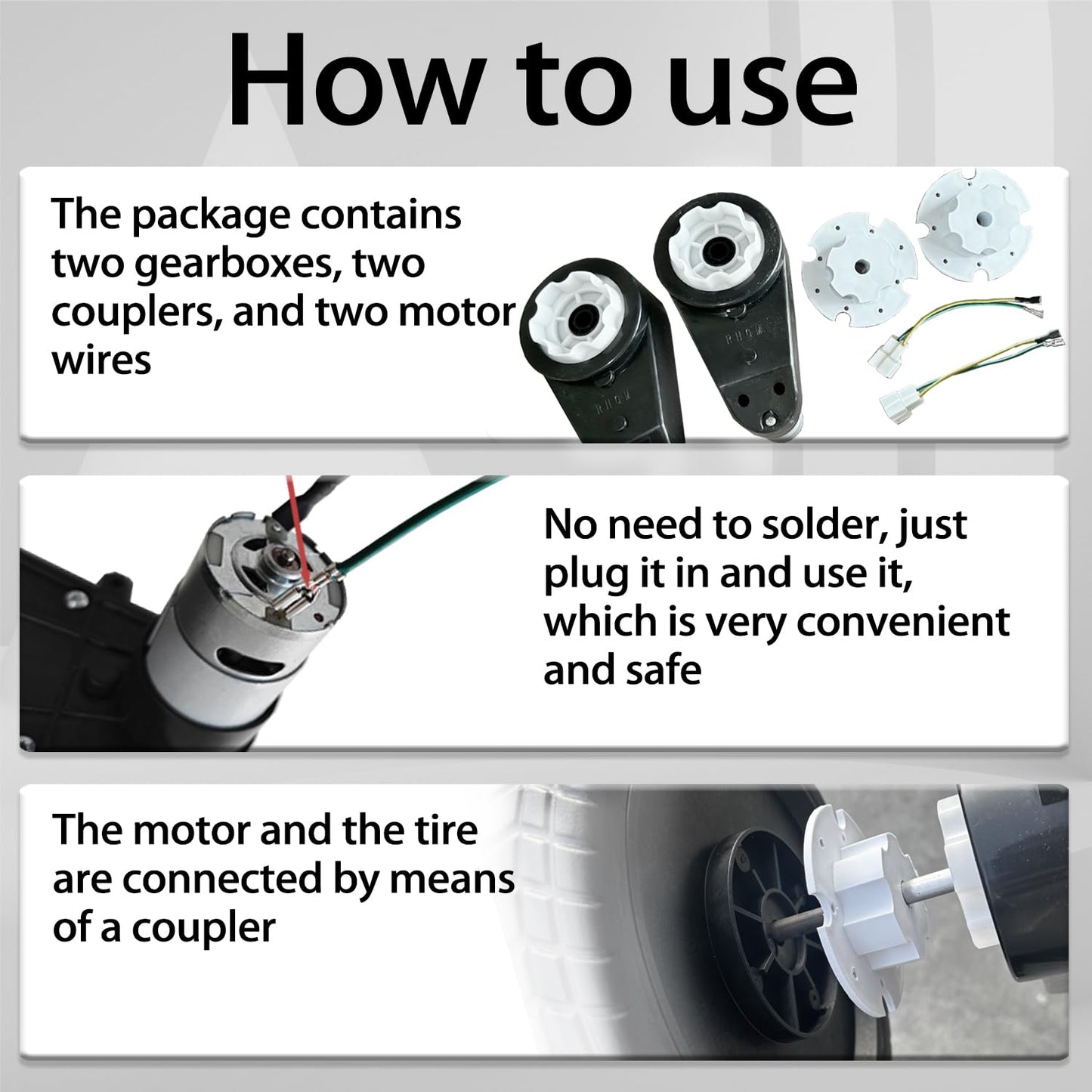 How to use

The package contains two gearboxes, two couplers, and two motor wires

No need to solder, just plug it in and use it, which is very convenient and safe

The motor and the tire are connected by means of a coupler