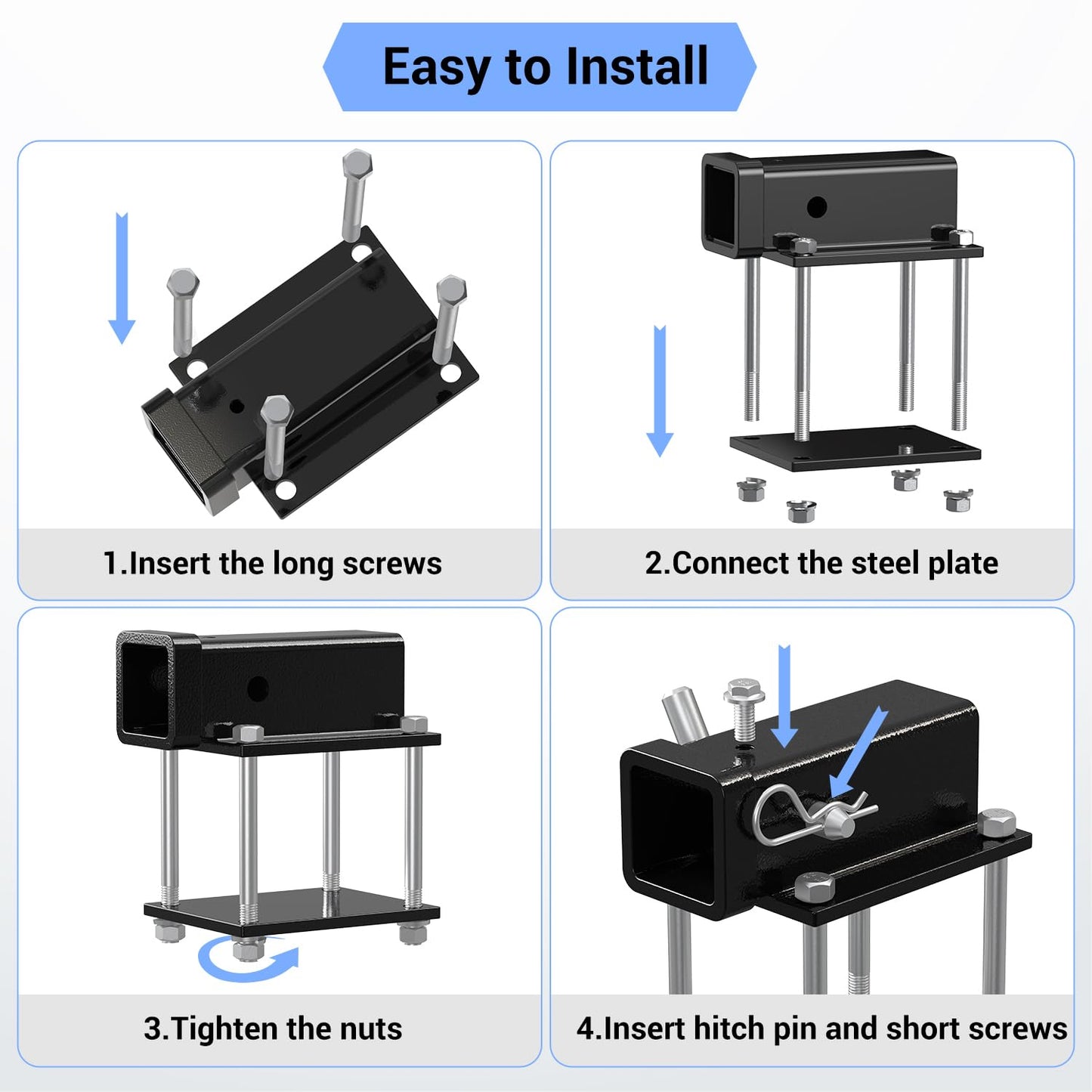 Easy to Install

1.Insert the long screws

2.Connect the steel plate

3.Tighten the nuts

4.Insert hitch pin and short screws