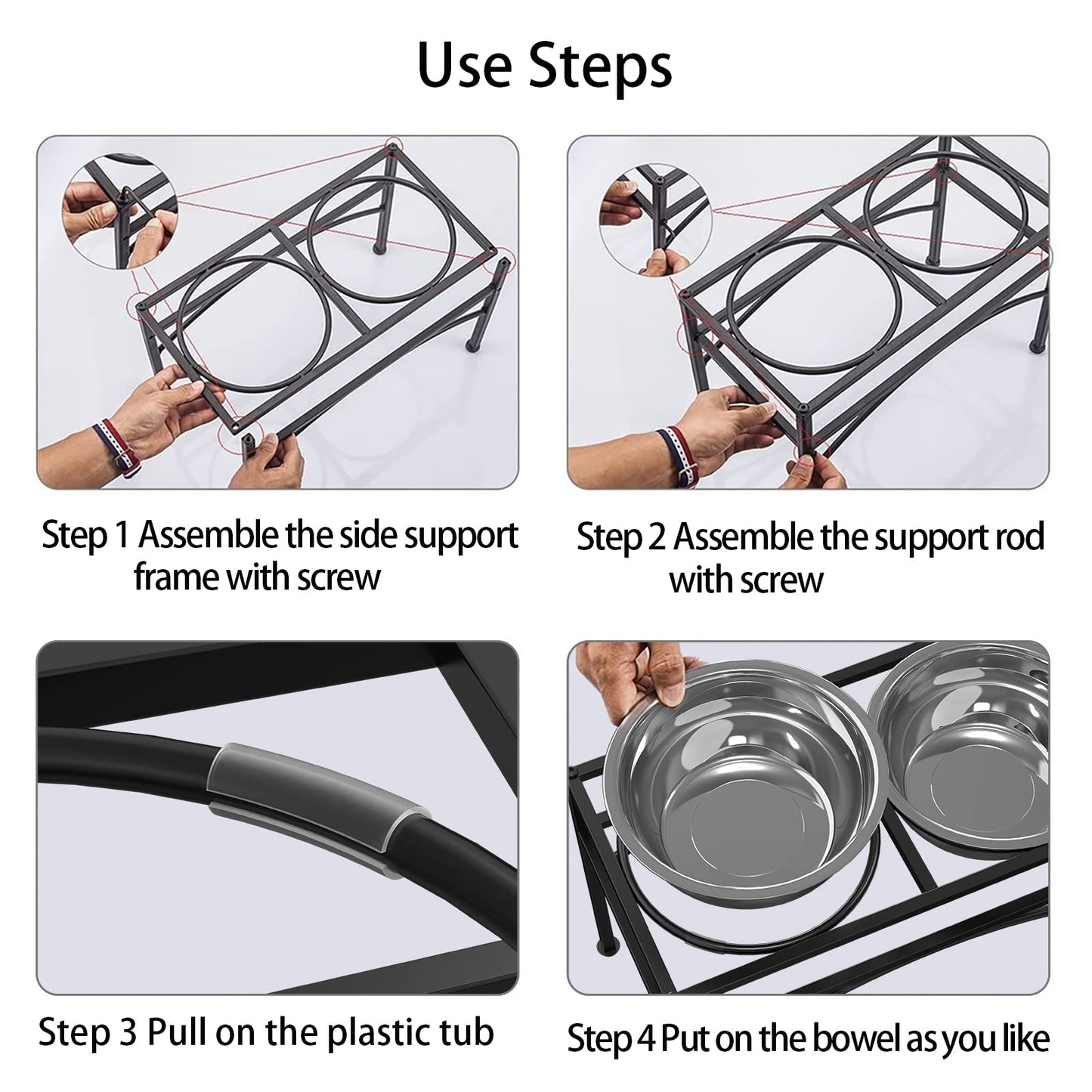 Use Steps

Step 1 Assemble the side support frame with screw

Step 2 Assemble the support rod with screw

Step 3 Pull on the plastic tub

Step 4 Put on the bowel as you like