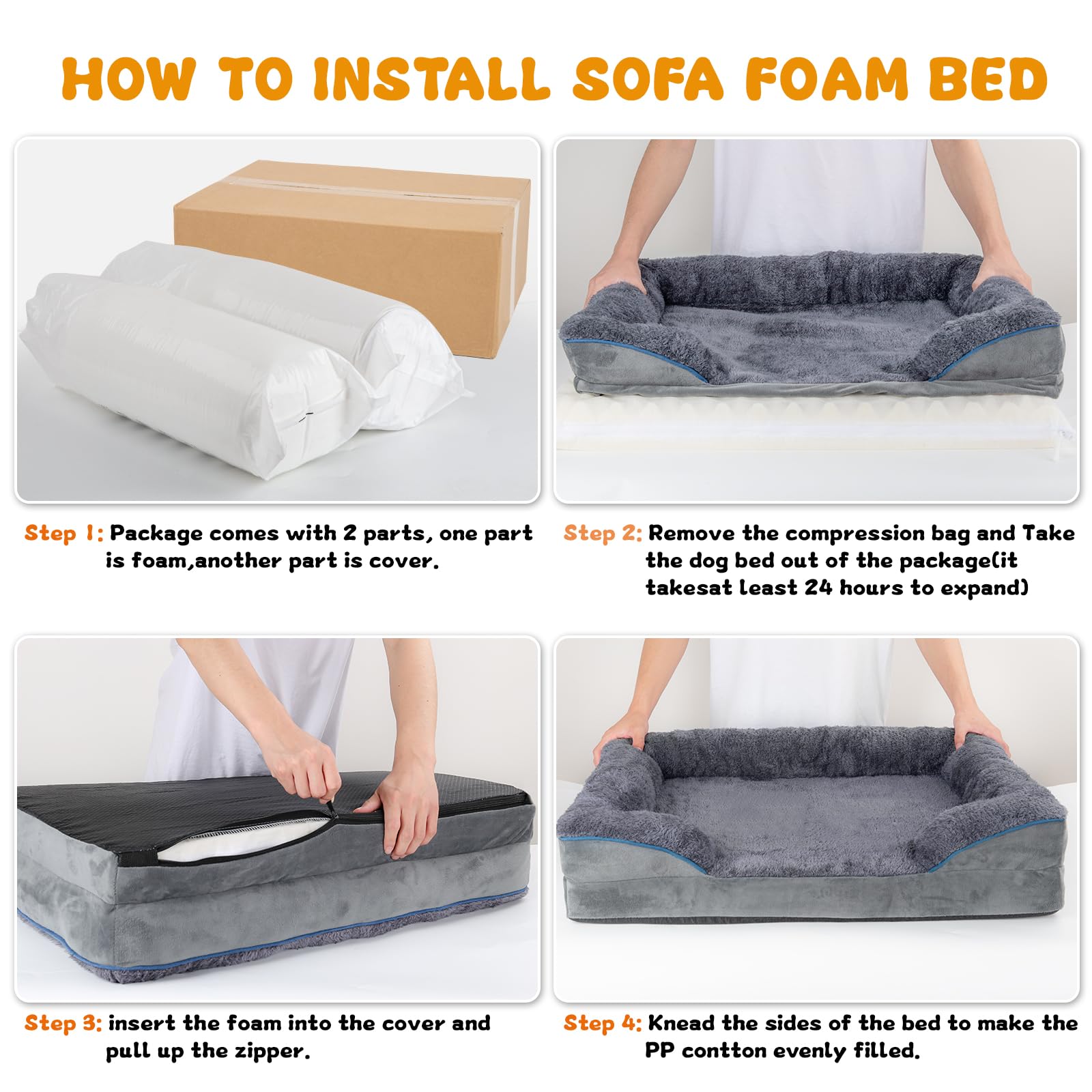 HOW TO INSTALL SOFA FOAM BED

Step 1: Package comes with 2 parts, one part is foam,another part is cover.

Step 2: Remove the compression bag and Take the dog bed out of the package(it takesat least 24 hours to expand)

Step 3: insert the foam into the cover and pull up the zipper.

Step 4: Knead the sides of the bed to make the PP contton evenly filled.