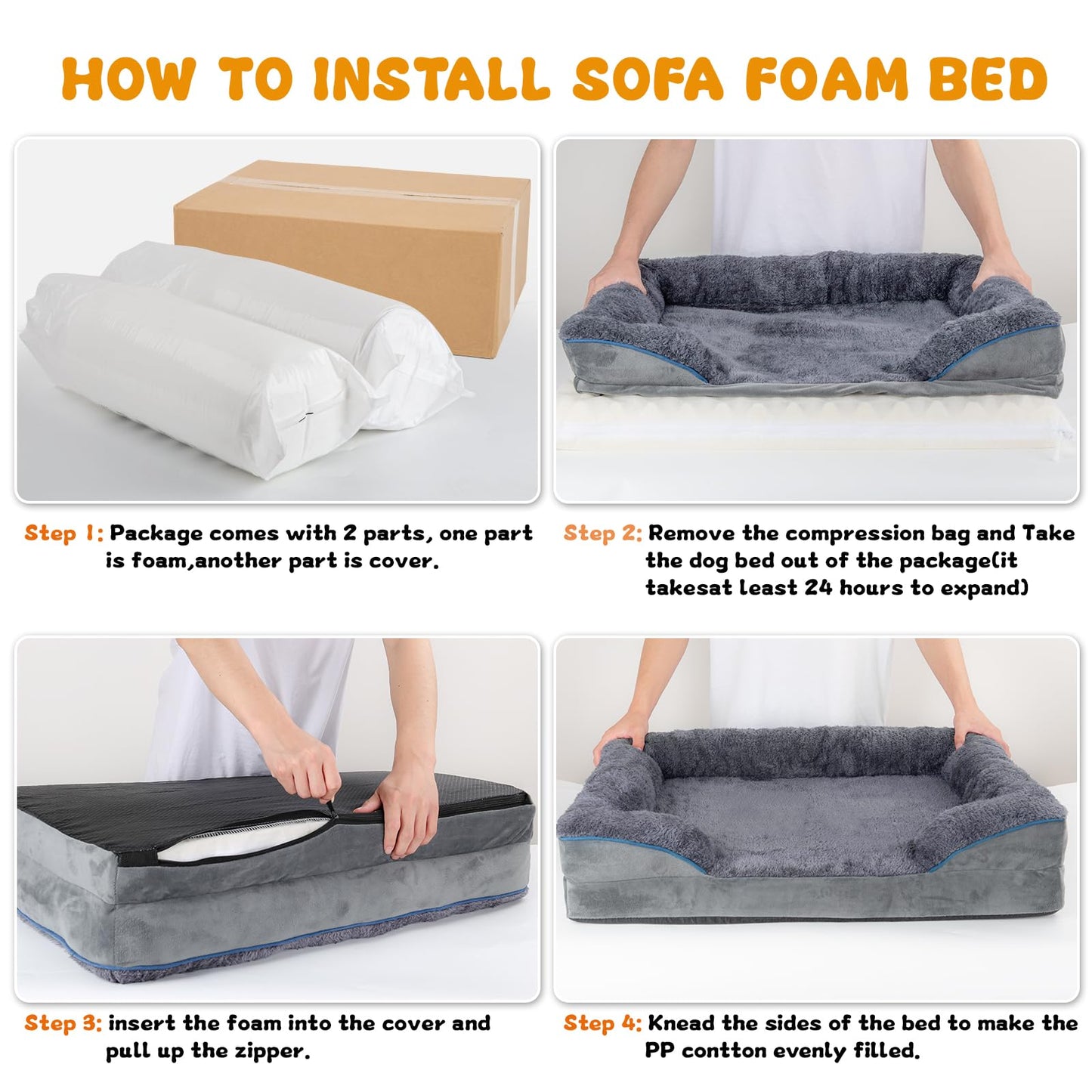 HOW TO INSTALL SOFA FOAM BED

Step 1: Package comes with 2 parts, one part is foam,another part is cover.

Step 2: Remove the compression bag and Take the dog bed out of the package(it takesat least 24 hours to expand)

Step 3: insert the foam into the cover and pull up the zipper.

Step 4: Knead the sides of the bed to make the PP contton evenly filled.