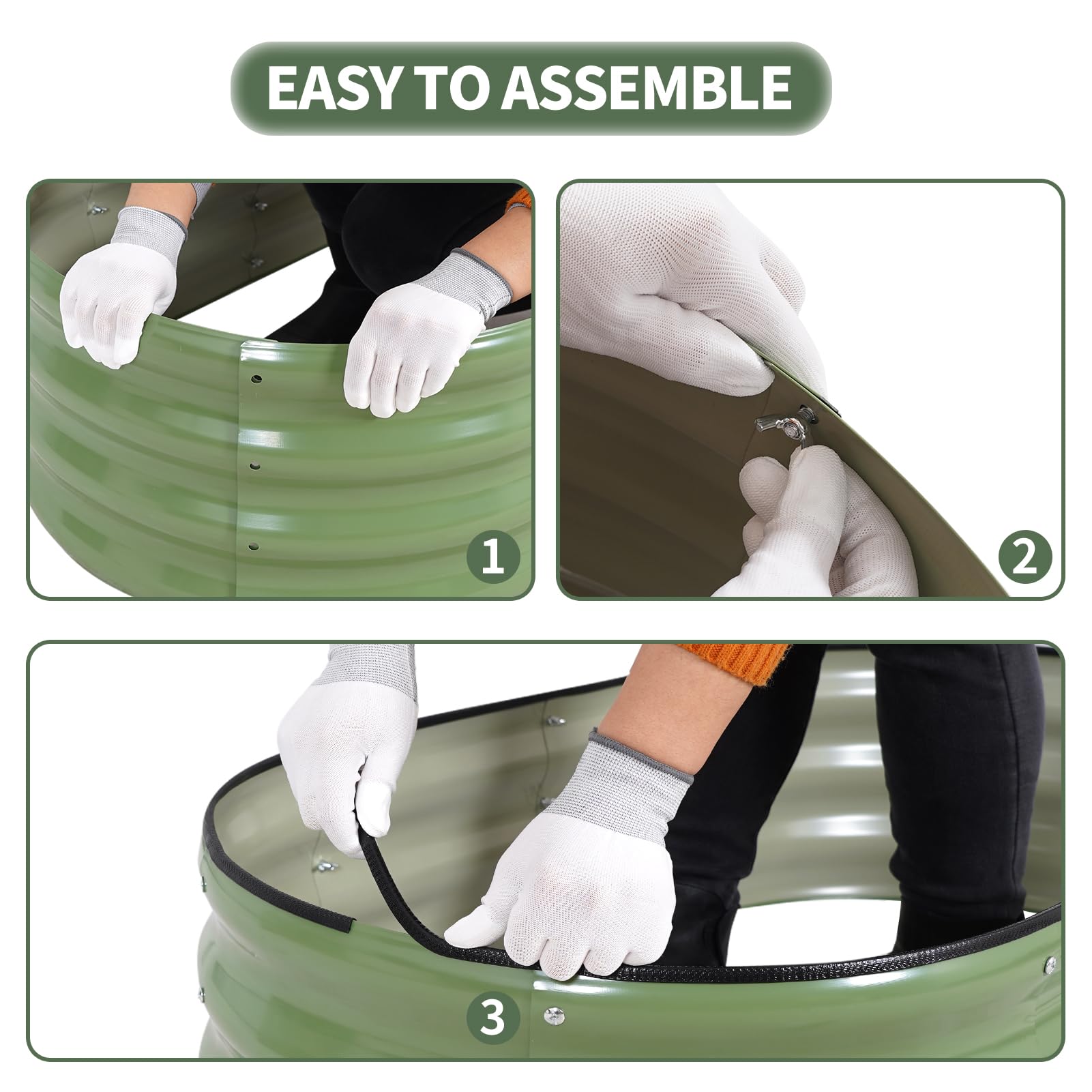 EASY TO ASSEMBLE

1

2

3