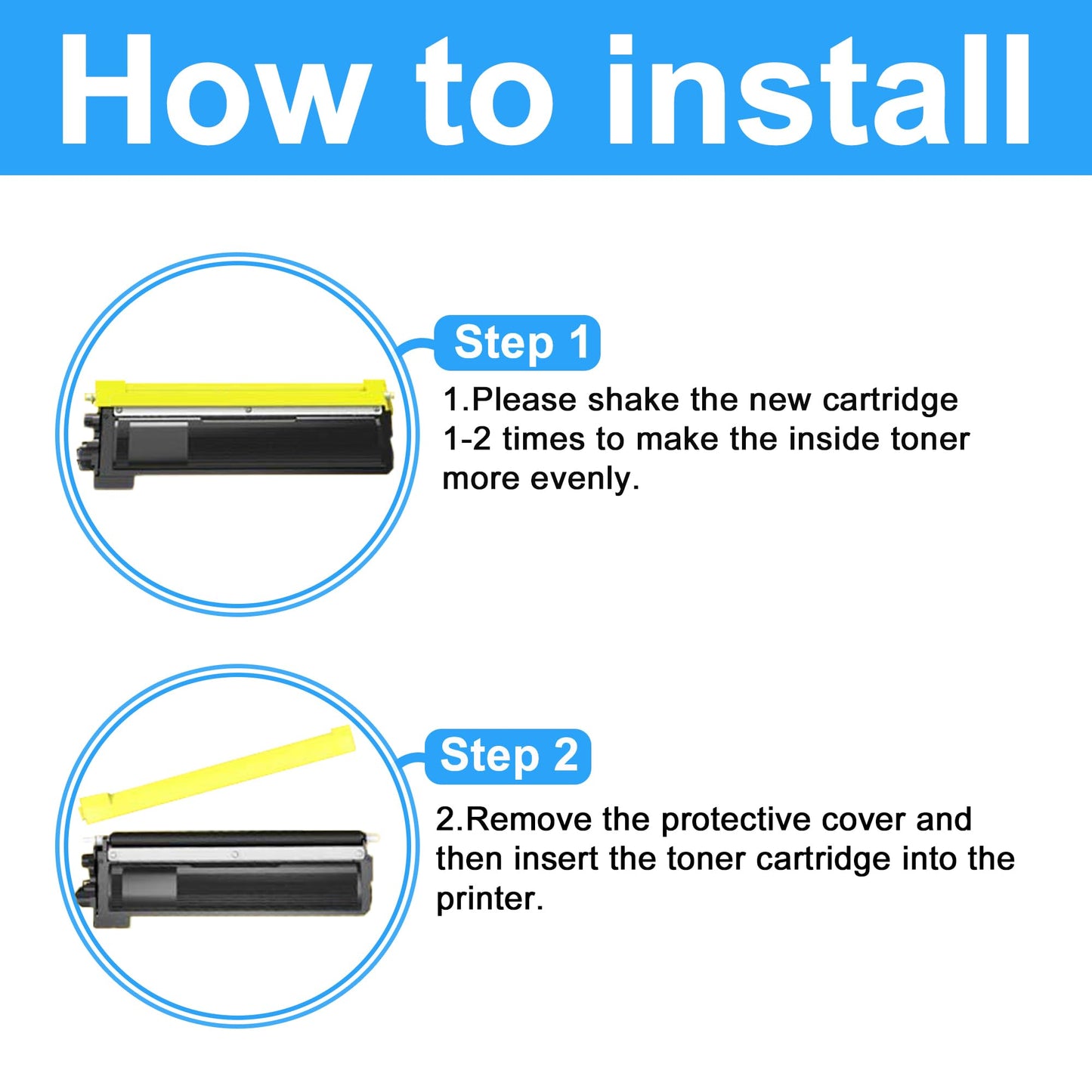 How to install

Step 1

1.Please shake the new cartridge 1-2 times to make the inside toner more evenly.

Step 2

2.Remove the protective cover and then insert the toner cartridge into the printer.