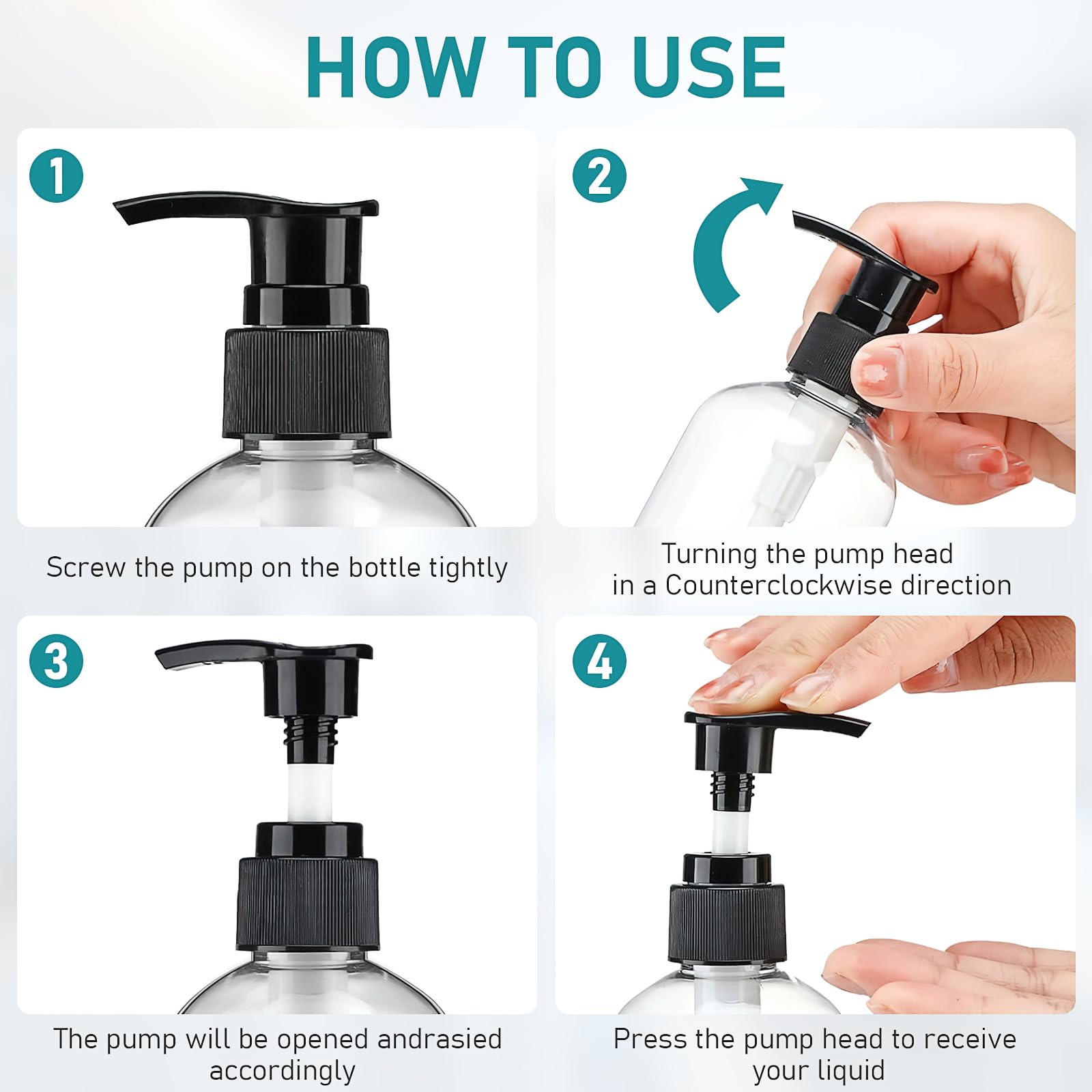 HOW TO USE

1

Screw the pump on the bottle tightly

2

Turning the pump head in a Counterclockwise direction

3

The pump will be opened andrasied accordingly

4

Press the pump head to receive your liquid