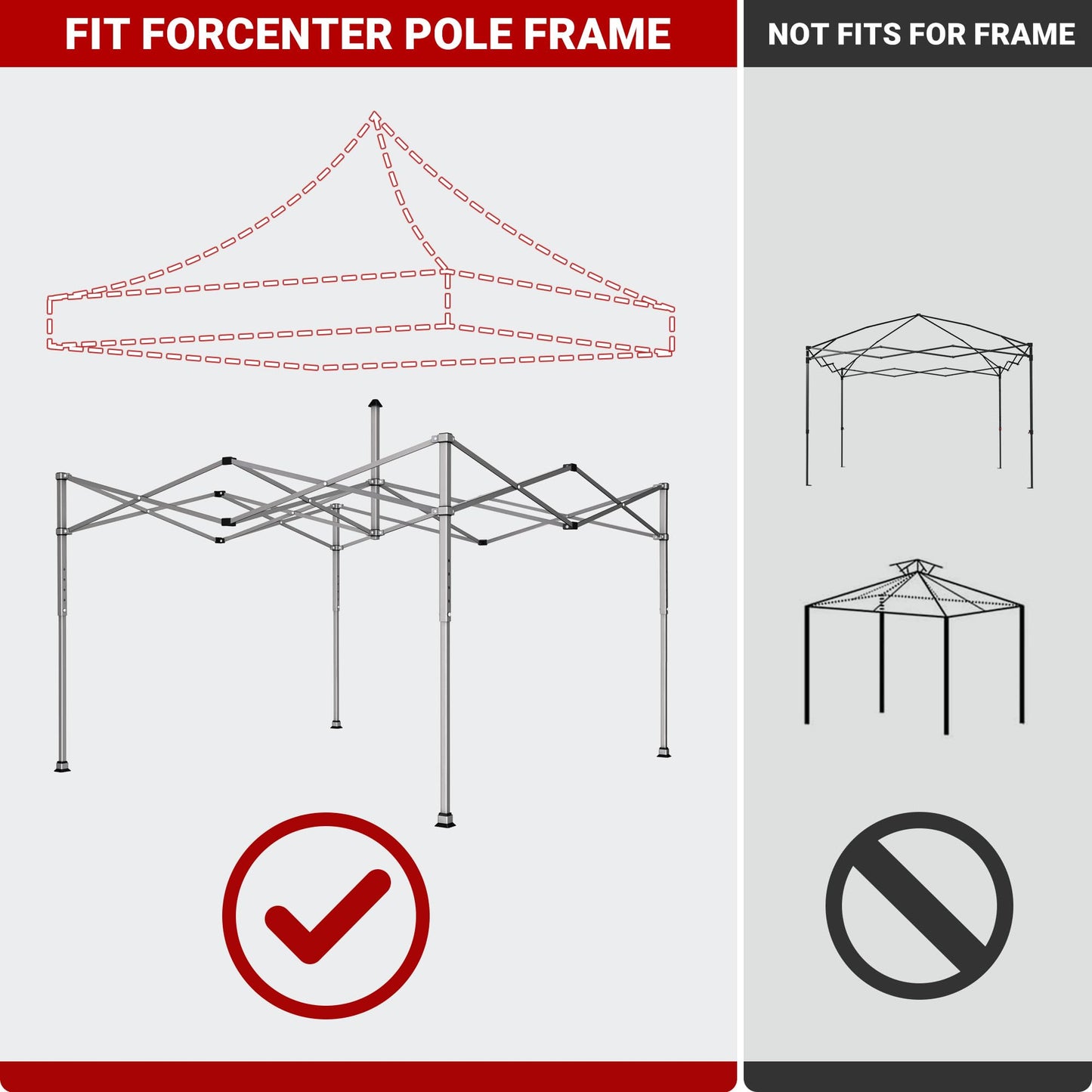 FIT FORCENTER POLE FRAME

NOT FITS FOR FRAME