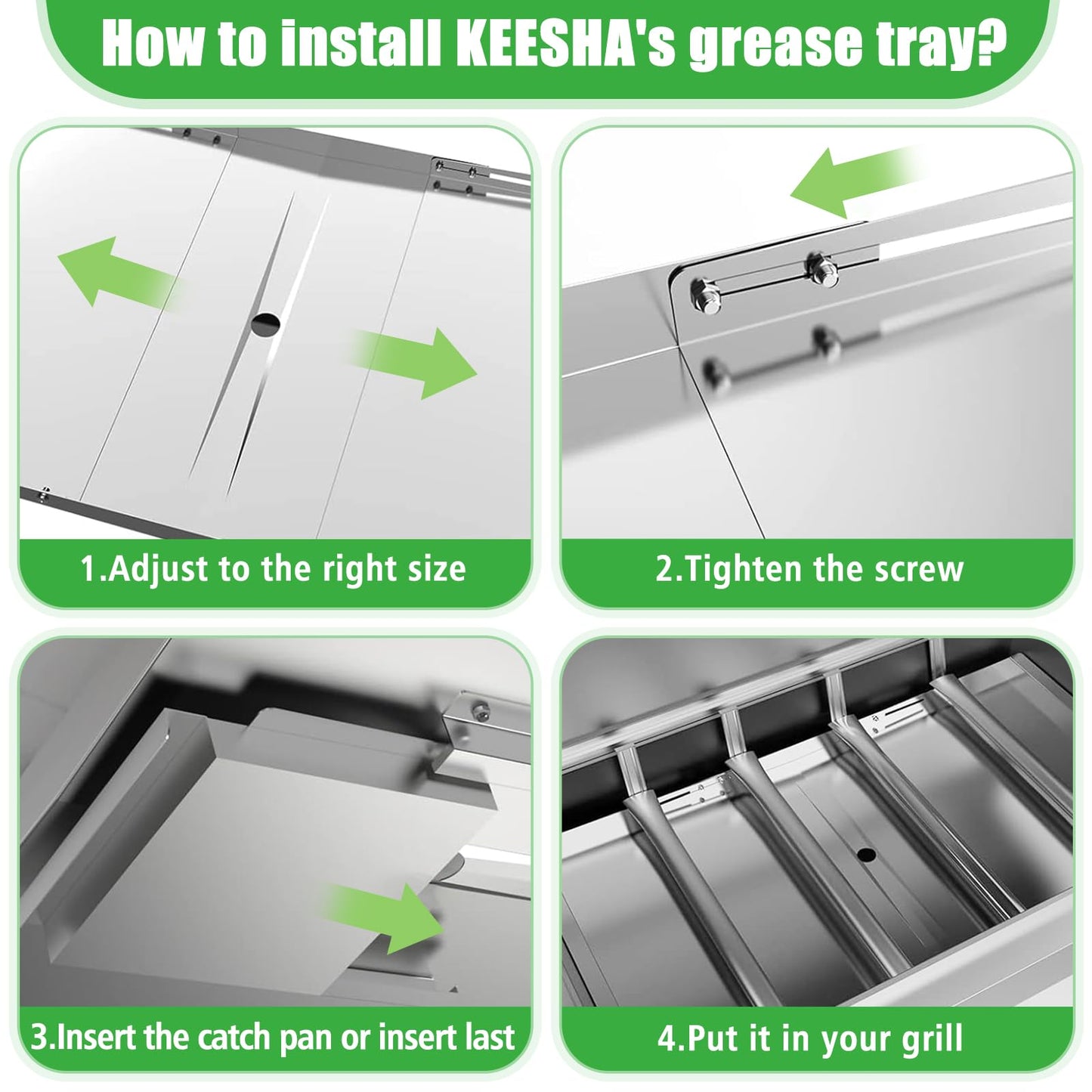 How to install KEESHA's grease tray?

1.Adjust to the right size

2.Tighten the screw

3.Insert the catch pan or insert last

4.Put it in your grill