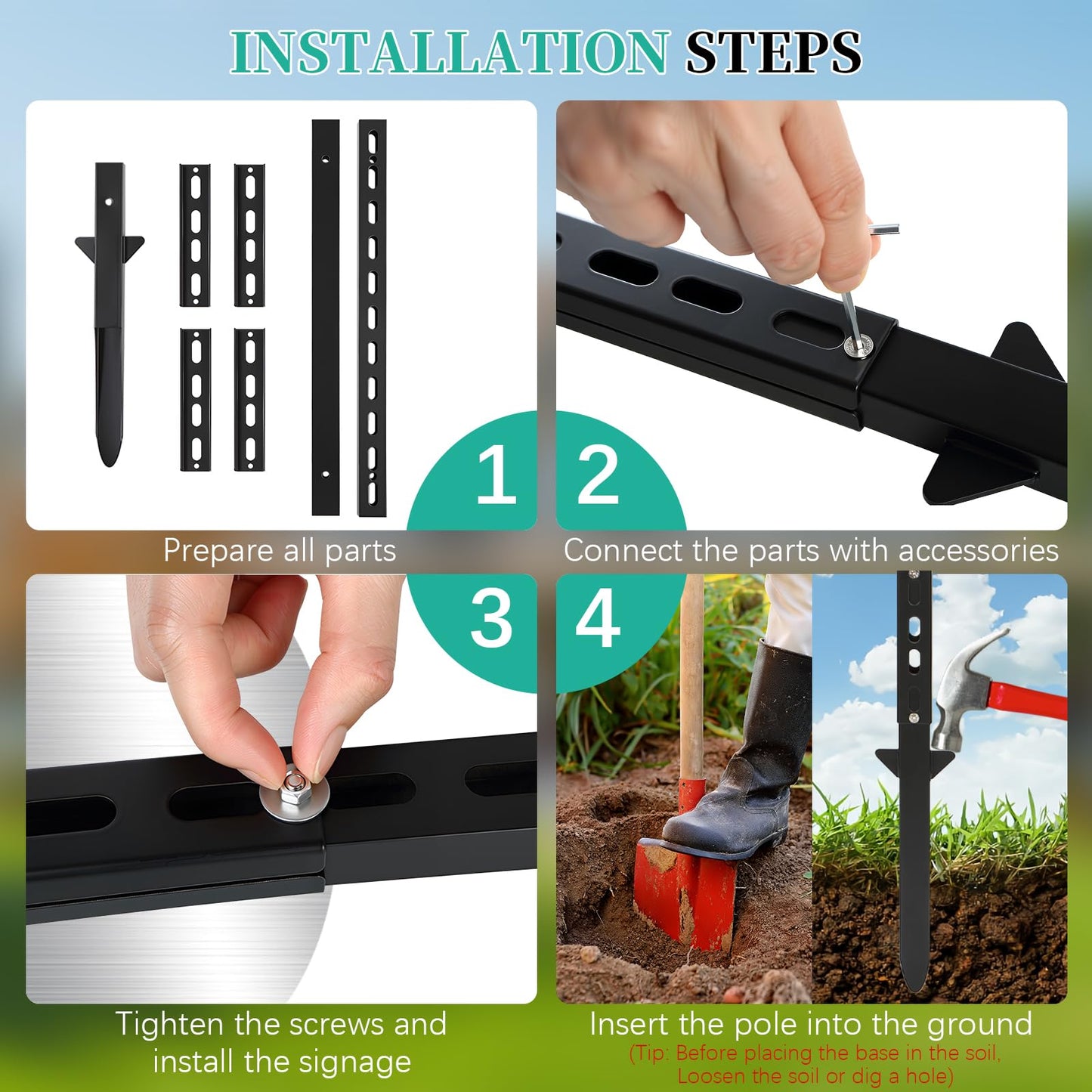 INSTALLATION STEPS

1

Prepare all parts

2

Connect the parts with accessories

3

Tighten the screws and install the signage

4

Insert the pole into the ground
(Tip: Before placing the base in the soil, Loosen the soil or dig a hole)