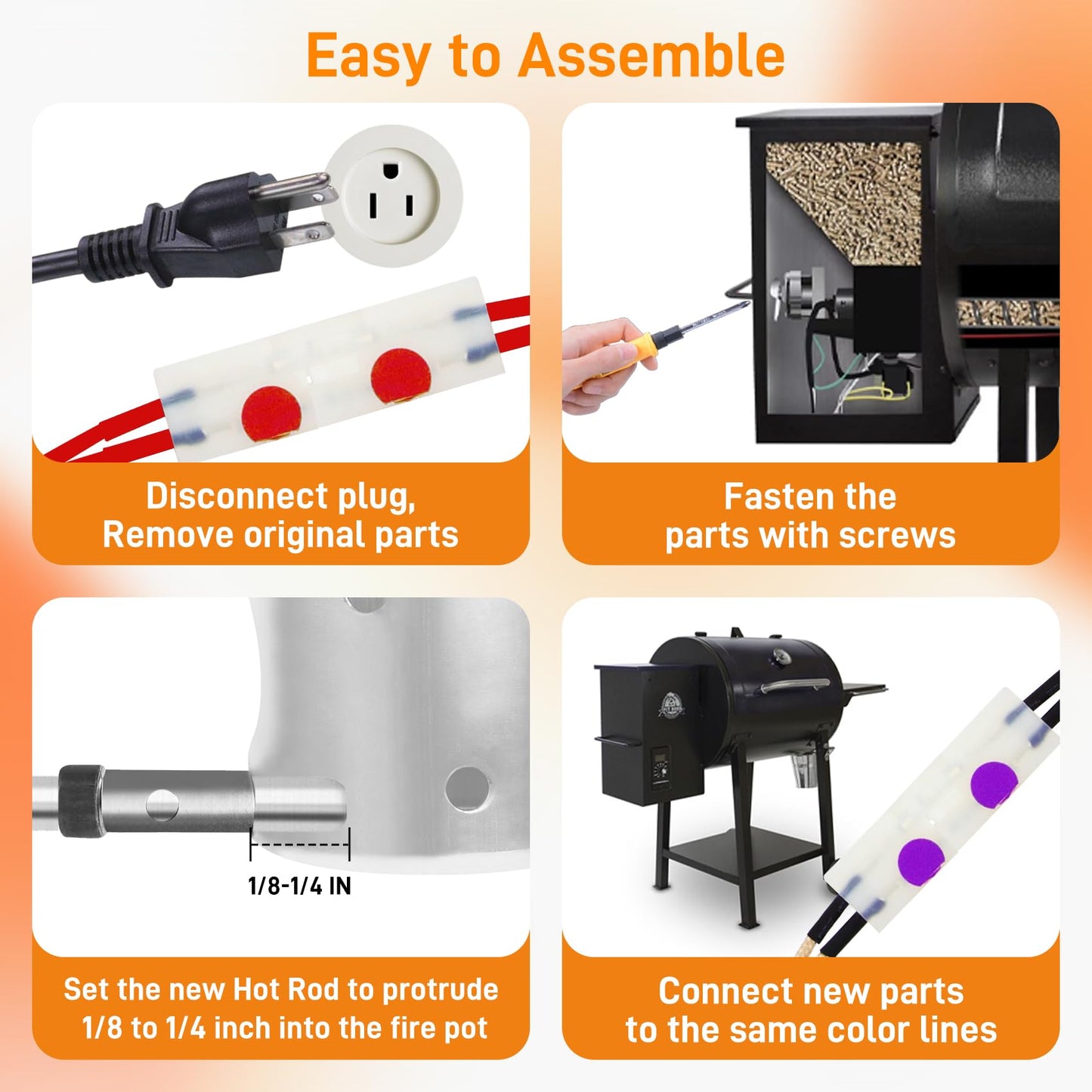 Easy to Assemble

Disconnect plug, Remove original parts

Fasten the parts with screws

1/8-1/4 IN

Set the new Hot Rod to protrude 1/8 to 1/4 inch into the fire pot

Connect new parts to the same color lines