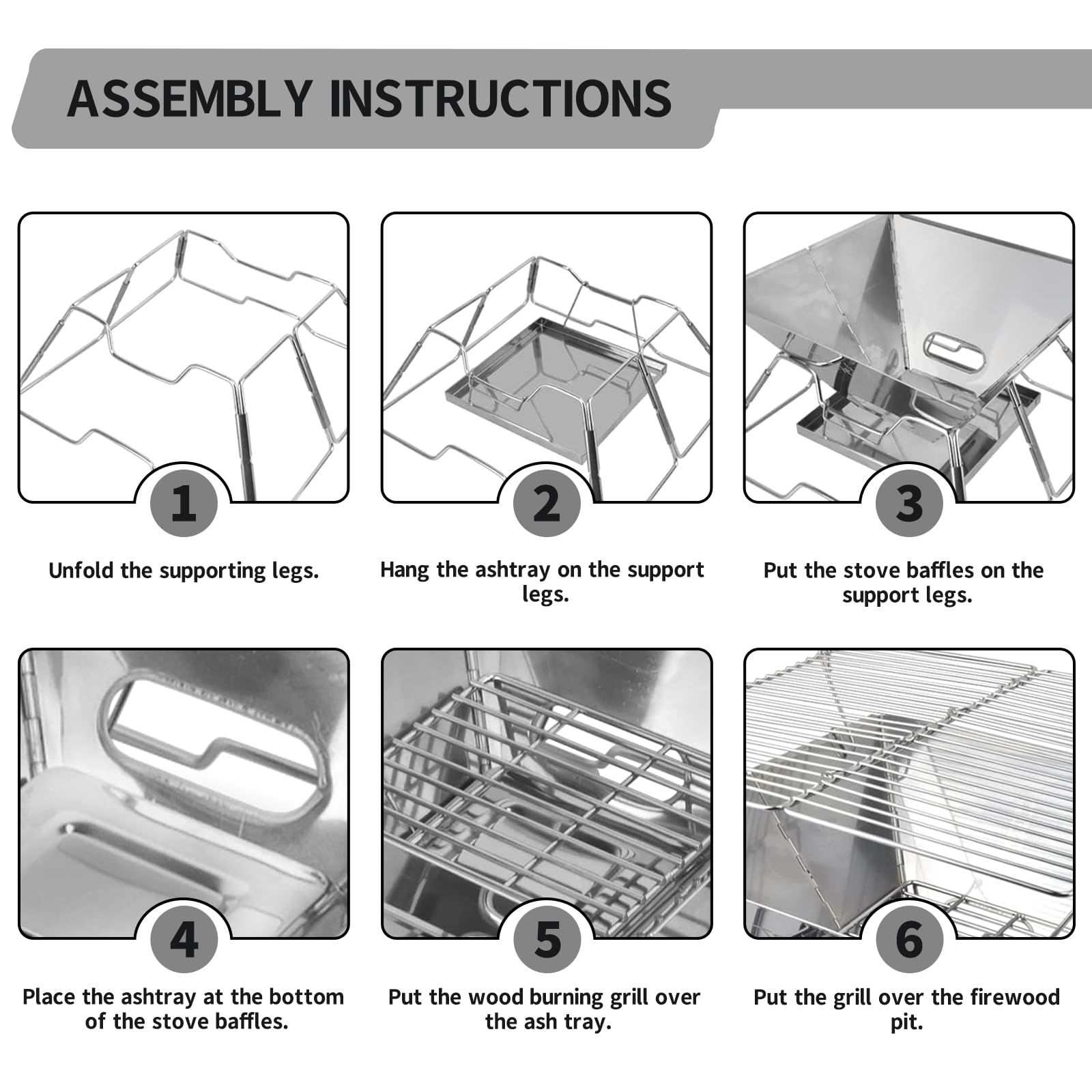 ASSEMBLY INSTRUCTIONS

1

Unfold the supporting legs.

2

Hang the ashtray on the support legs.

3

Put the stove baffles on the support legs.

4

Place the ashtray at the bottom of the stove baffles.

5

Put the wood burning grill over the ash tray.

6

Put the grill over the firewood pit.