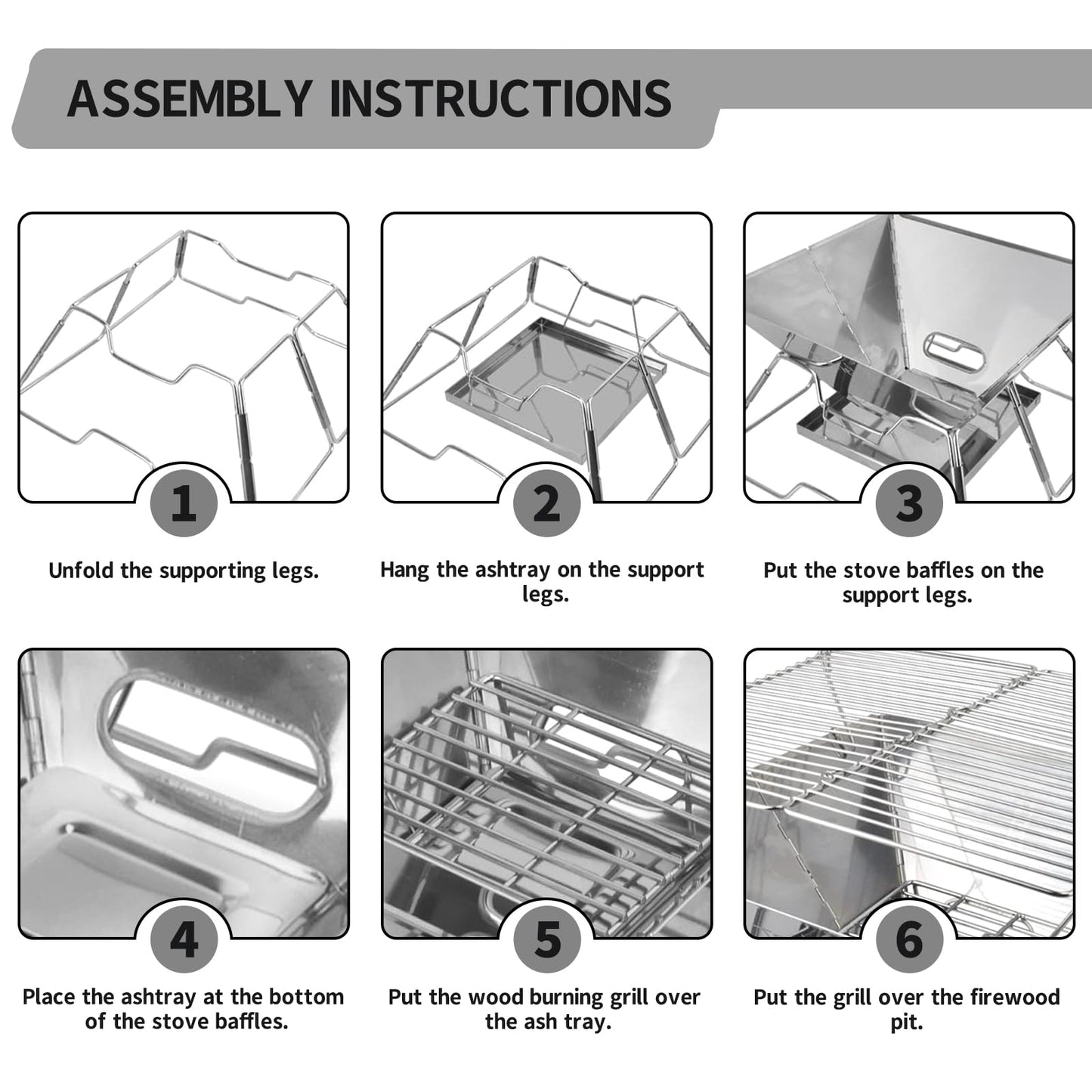 ASSEMBLY INSTRUCTIONS

1

Unfold the supporting legs.

2

Hang the ashtray on the support legs.

3

Put the stove baffles on the support legs.

4

Place the ashtray at the bottom of the stove baffles.

5

Put the wood burning grill over the ash tray.

6

Put the grill over the firewood pit.