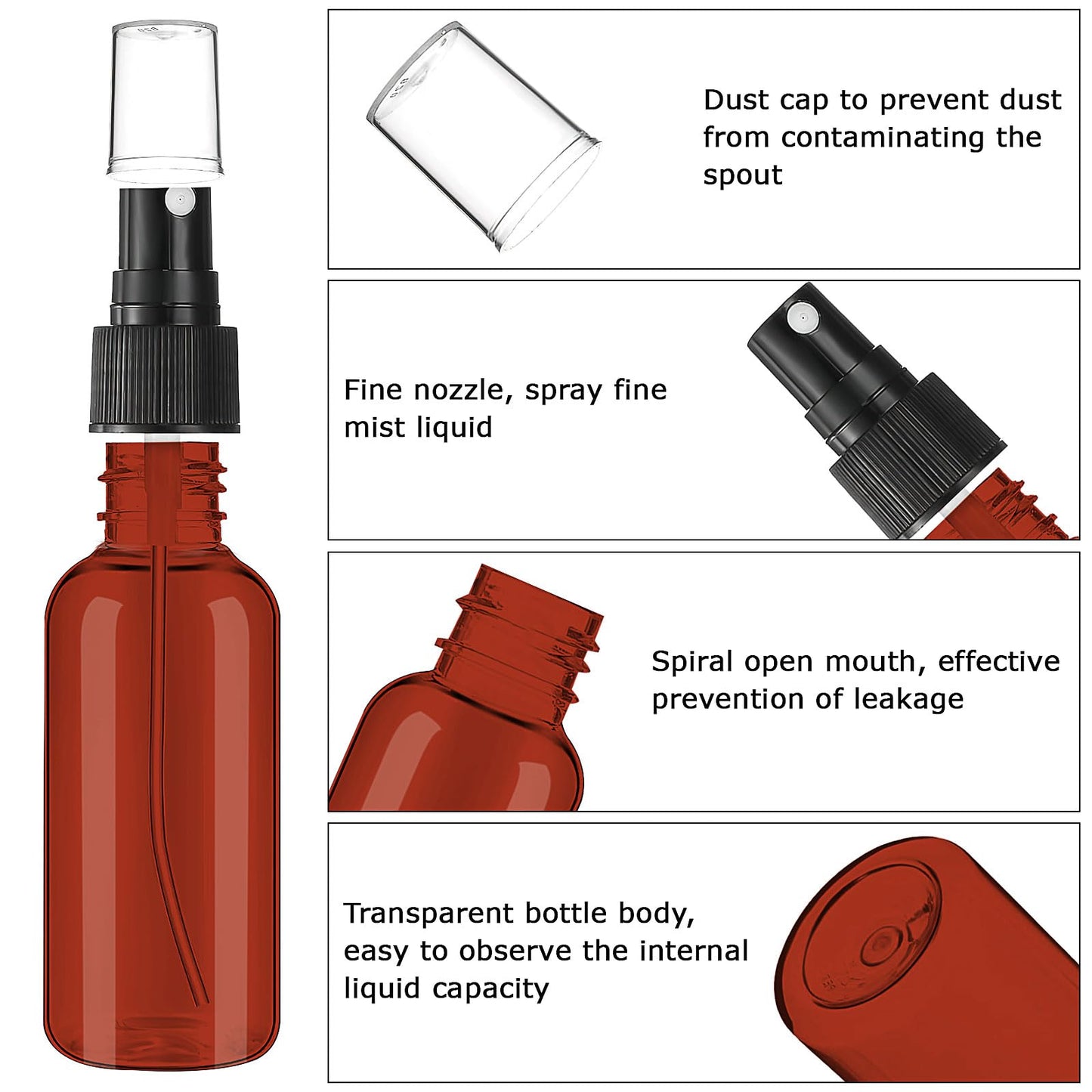 Dust cap to prevent dust from contaminating the spout

Fine nozzle, spray fine mist liquid

Spiral open mouth, effective prevention of leakage

Transparent bottle body, easy to observe the internal liquid capacity