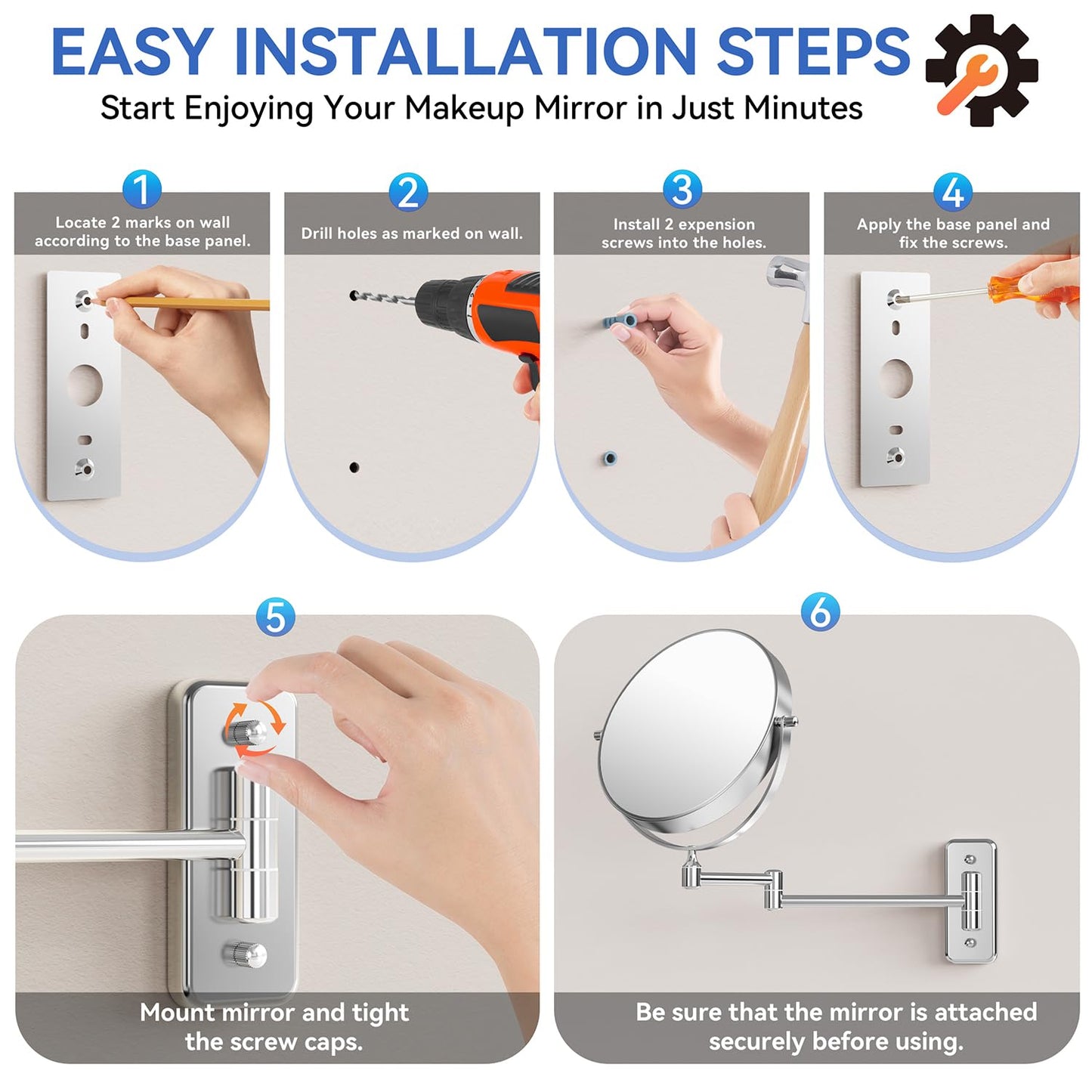 EASY INSTALLATION STEPS

Start Enjoying Your Makeup Mirror in Just Minutes

1

Locate 2 marks on wall according to the base panel.

2

Drill holes as marked on wall.

3

Install 2 expension screws into the holes.

4

Apply the base panel and fix the screws.

5

Mount mirror and tight the screw caps.

6

Be sure that the mirror is attached securely before using.