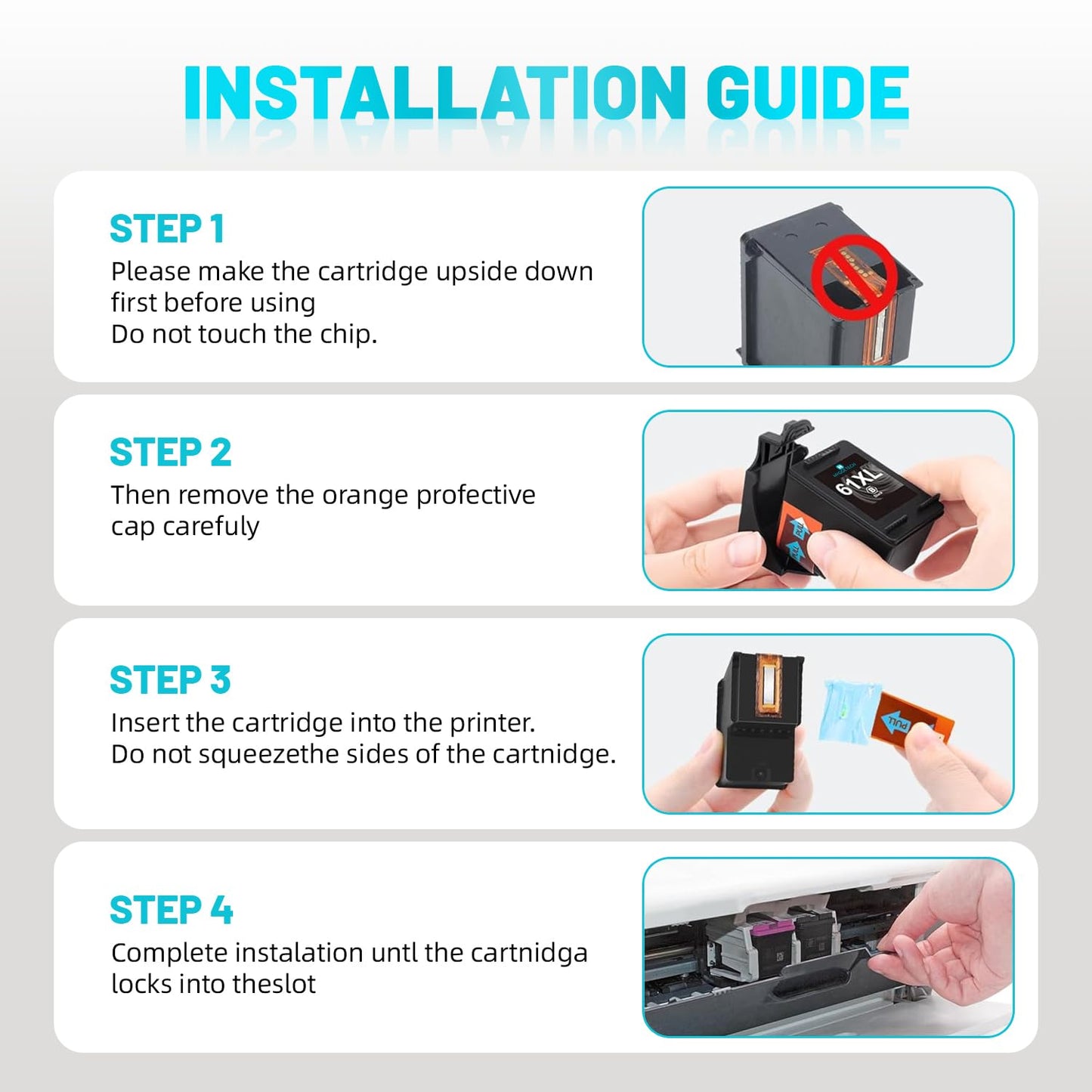 INSTALLATION GUIDE

STEP 1
Please make the cartridge upside down first before using
Do not touch the chip.

STEP 2
Then remove the orange profective cap carefuly

61XL

PULL

STEP 3
Insert the cartridge into the printer.
Do not squeezethe sides of the cartnidge.

PULL

STEP 4
Complete instalation untl the cartnidga locks into theslot