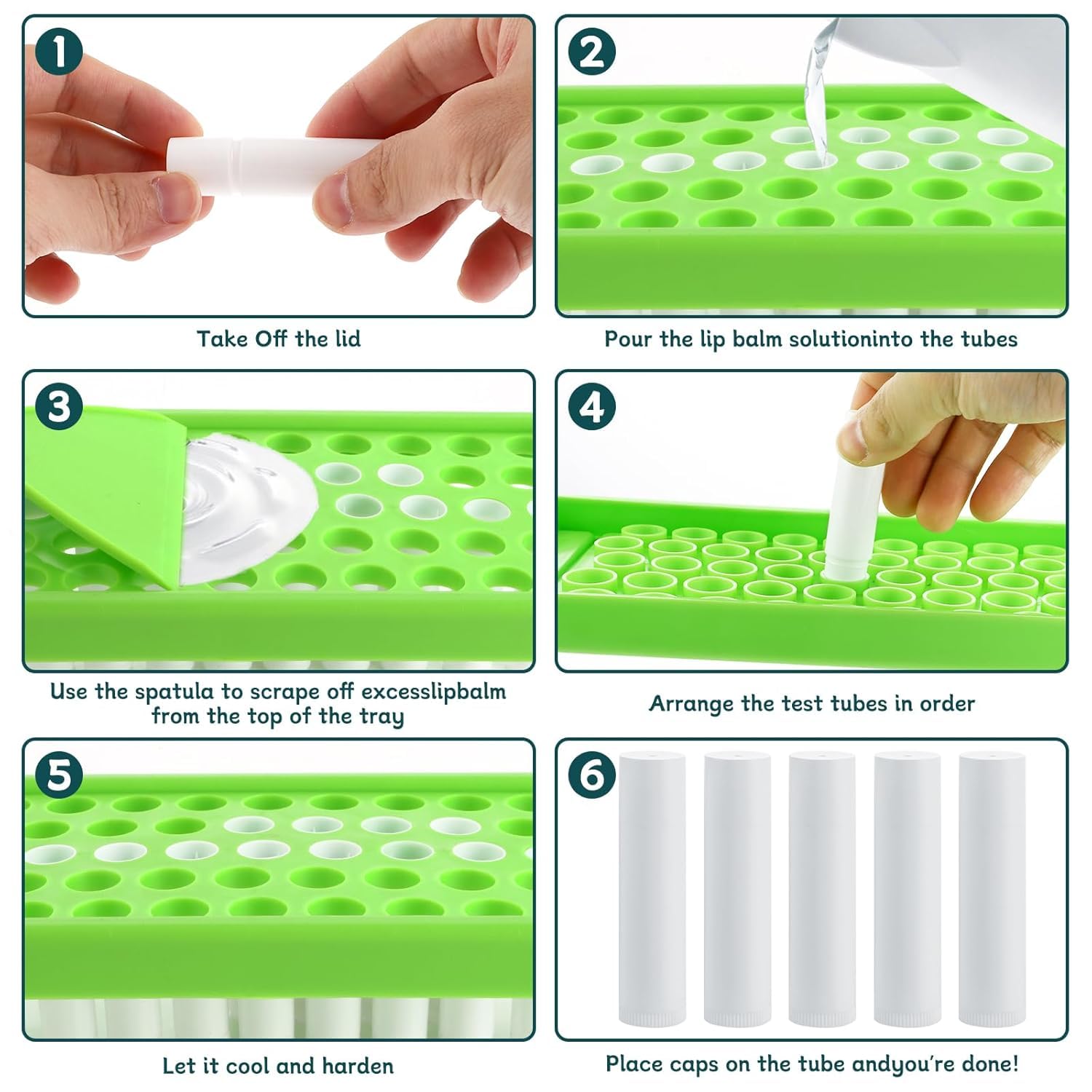 1

Take Off the lid

2

Pour the lip balm solutioninto the tubes

3

Use the spatula to scrape off excesslipbalm from the top of the tray

4

Arrange the test tubes in order

5

Let it cool and harden

6

Place caps on the tube andyou're done!