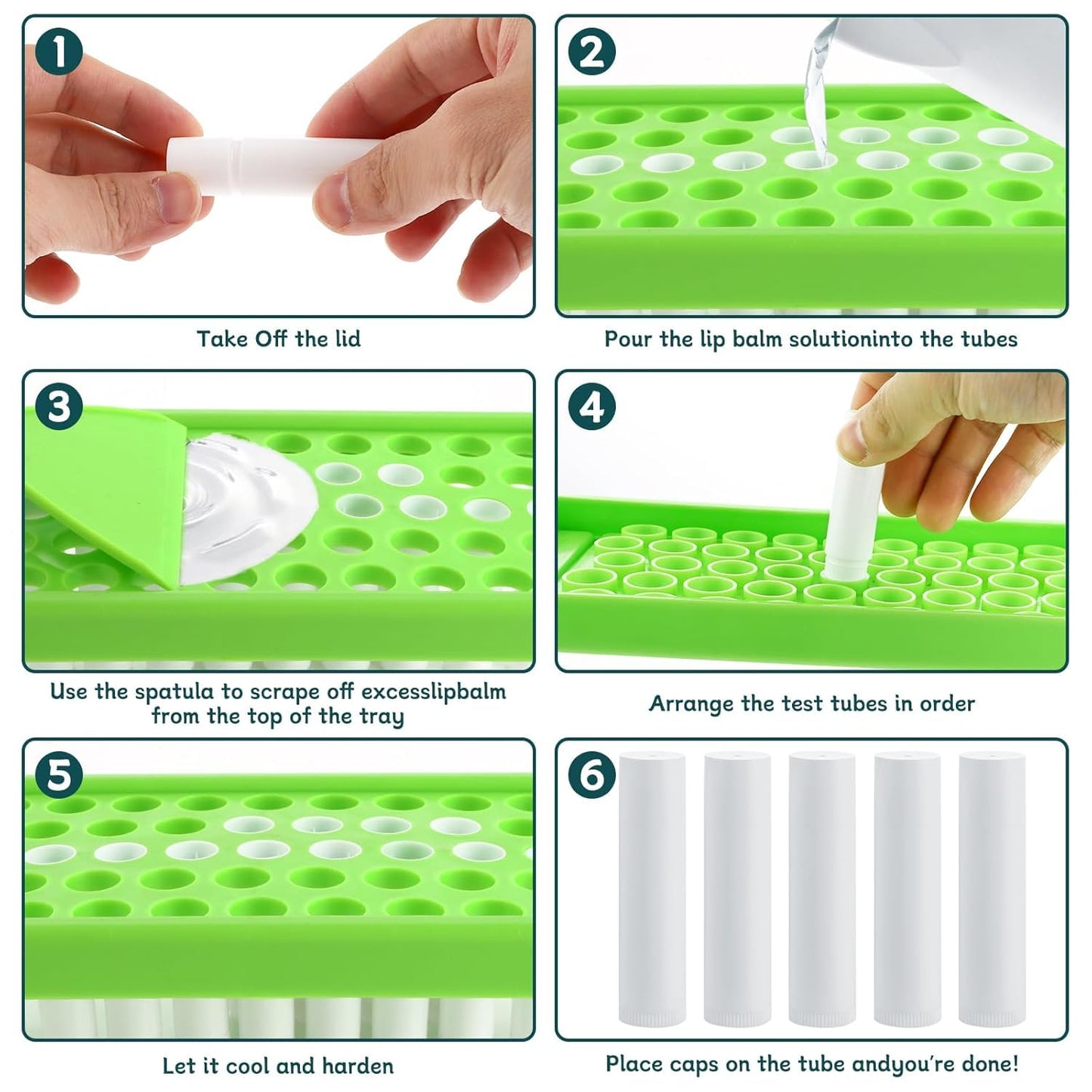 1

Take Off the lid

2

Pour the lip balm solutioninto the tubes

3

Use the spatula to scrape off excesslipbalm from the top of the tray

4

Arrange the test tubes in order

5

Let it cool and harden

6

Place caps on the tube andyou're done!