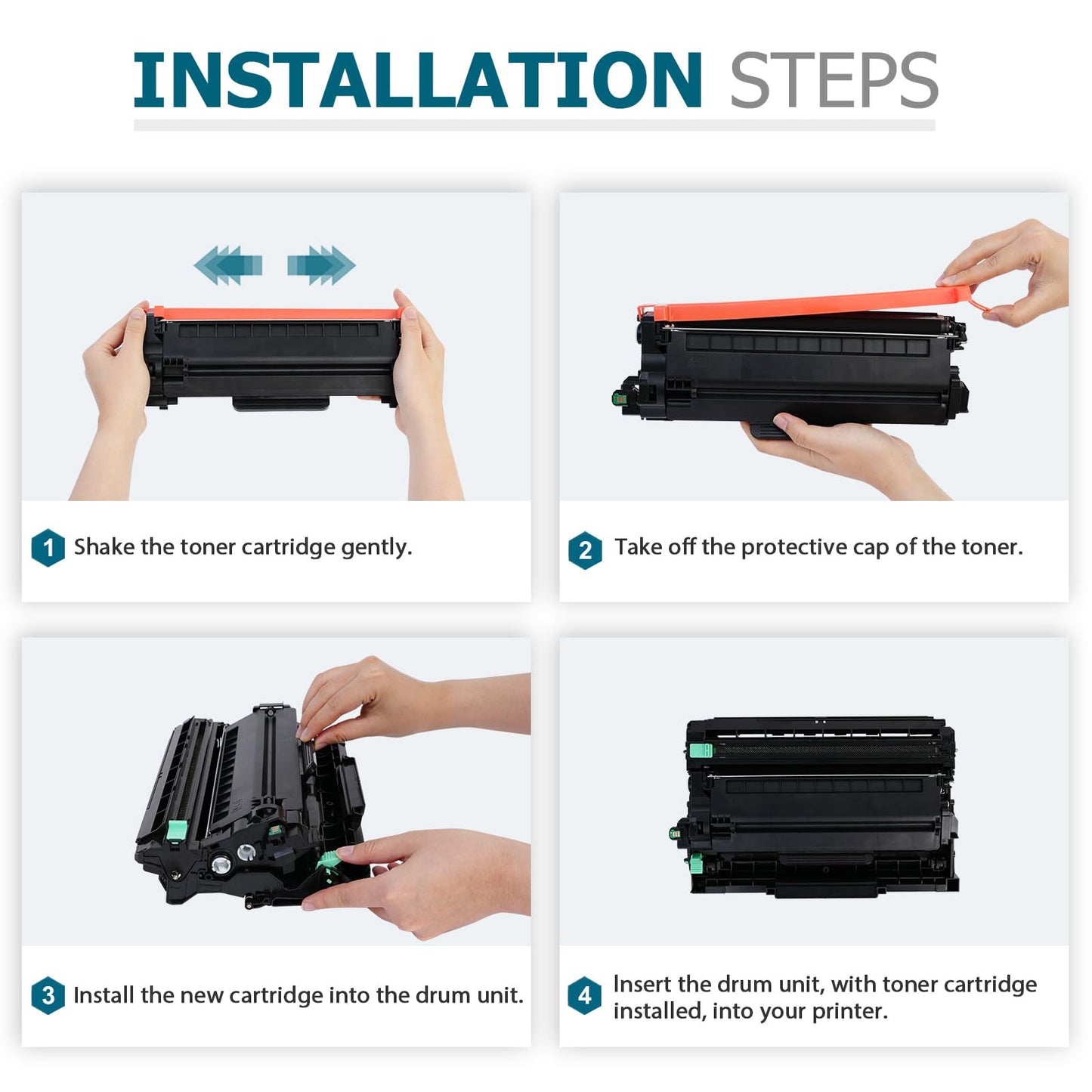 INSTALLATION STEPS

1 Shake the toner cartridge gently.

2 Take off the protective cap of the toner.

3 Install the new cartridge into the drum unit.

4 Insert the drum unit, with toner cartridge installed, into your printer.