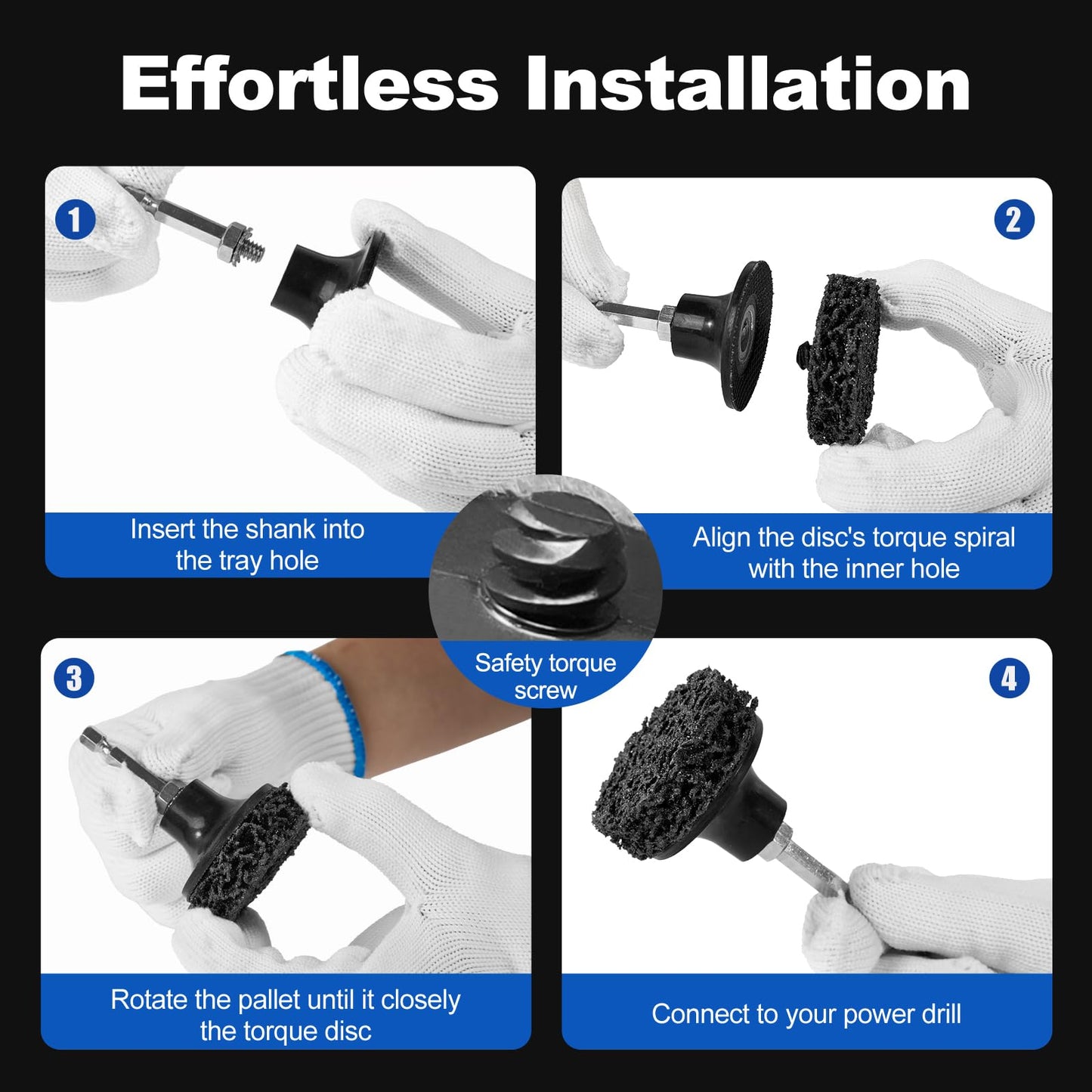 Effortless Installation

1

Insert the shank into the tray hole

2

Align the disc's torque spiral with the inner hole

Safety torque screw

3

Rotate the pallet until it closely the torque disc

4

Connect to your power drill