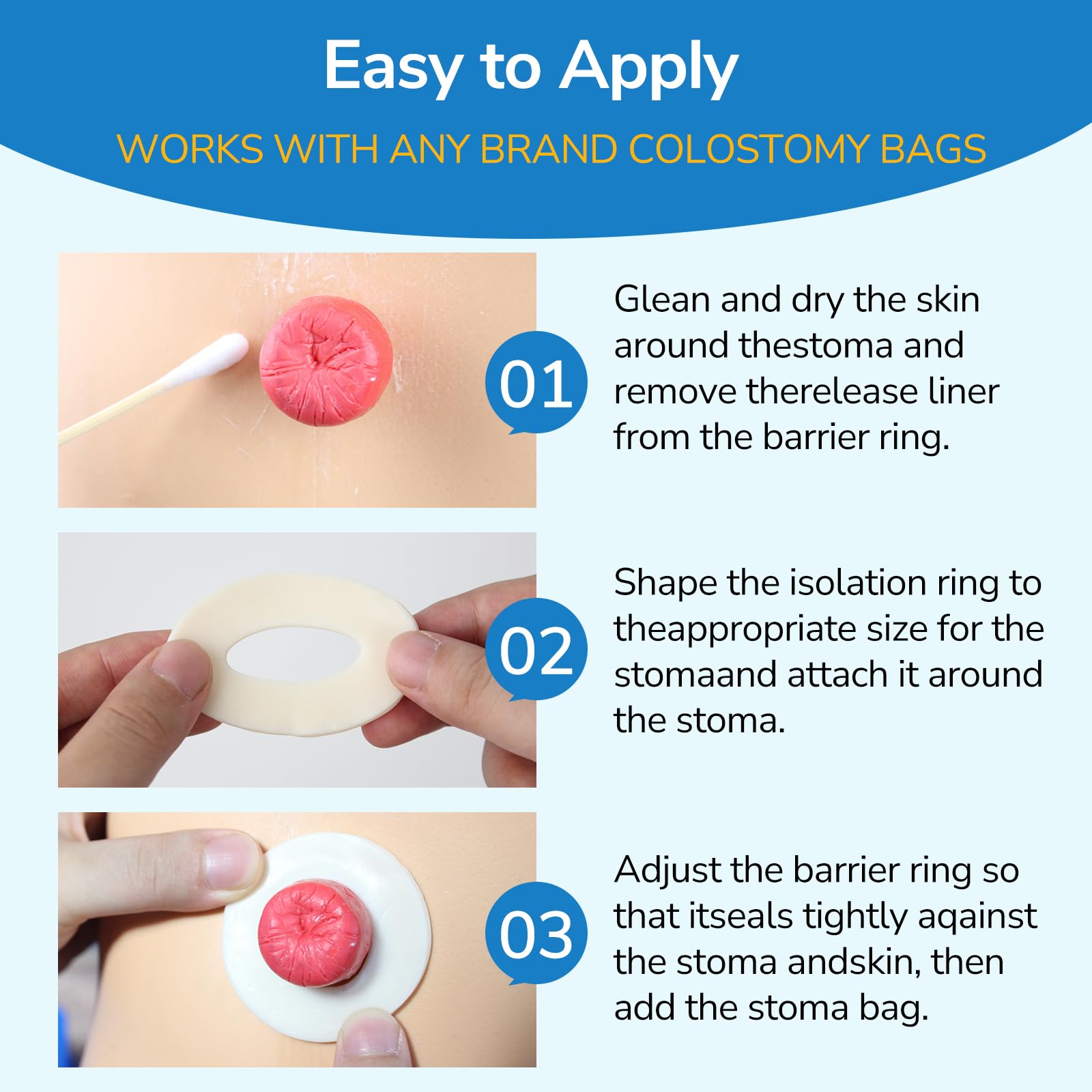 Easy to Apply

WORKS WITH ANY BRAND COLOSTOMY BAGS

01

Glean and dry the skin around thestoma and remove therelease liner from the barrier ring.

02

Shape the isolation ring to theappropriate size for the stomaand attach it around the stoma.

03

Adjust the barrier ring so that itseals tightly aqainst the stoma andskin, then add the stoma bag.