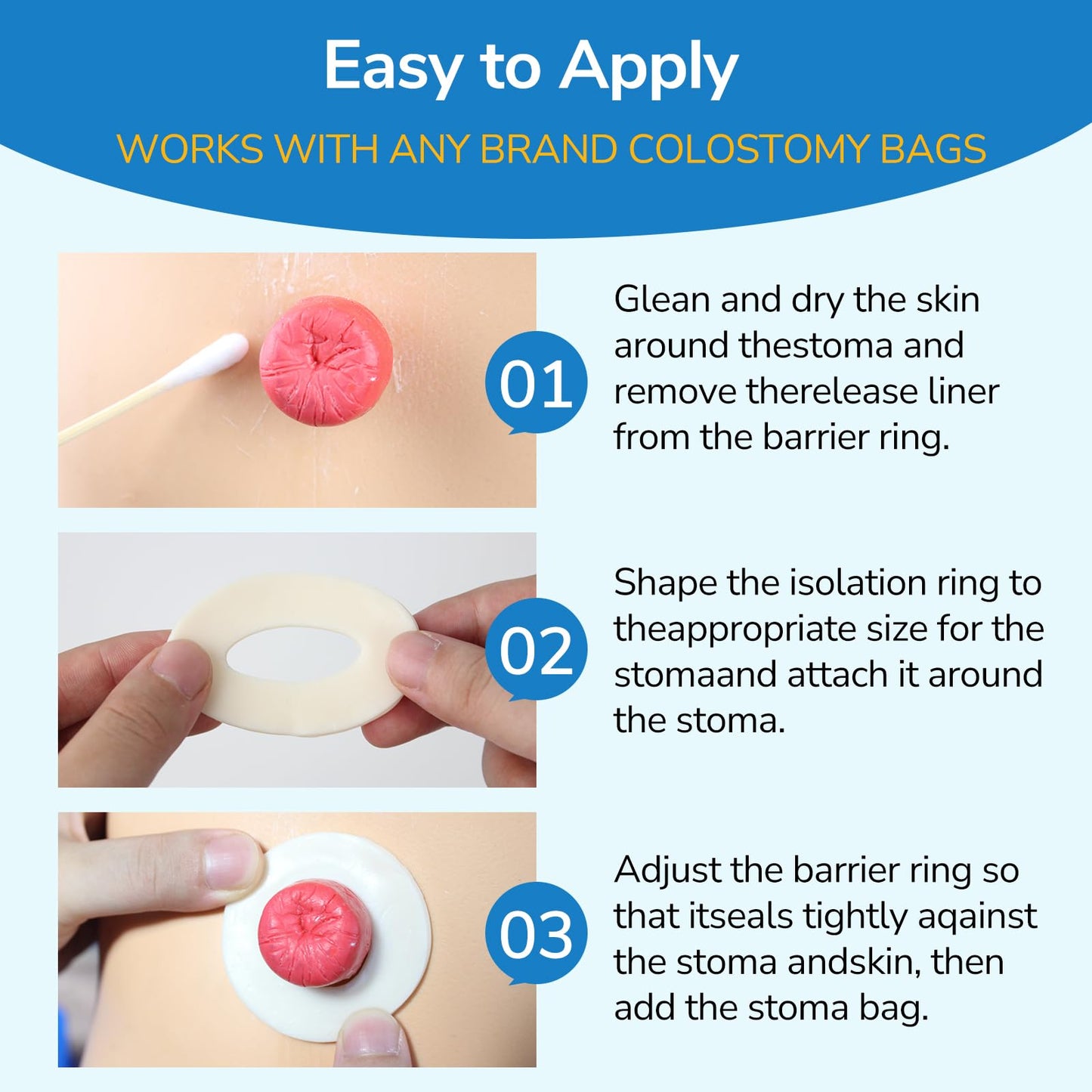 Easy to Apply

WORKS WITH ANY BRAND COLOSTOMY BAGS

01

Glean and dry the skin around thestoma and remove therelease liner from the barrier ring.

02

Shape the isolation ring to theappropriate size for the stomaand attach it around the stoma.

03

Adjust the barrier ring so that itseals tightly aqainst the stoma andskin, then add the stoma bag.