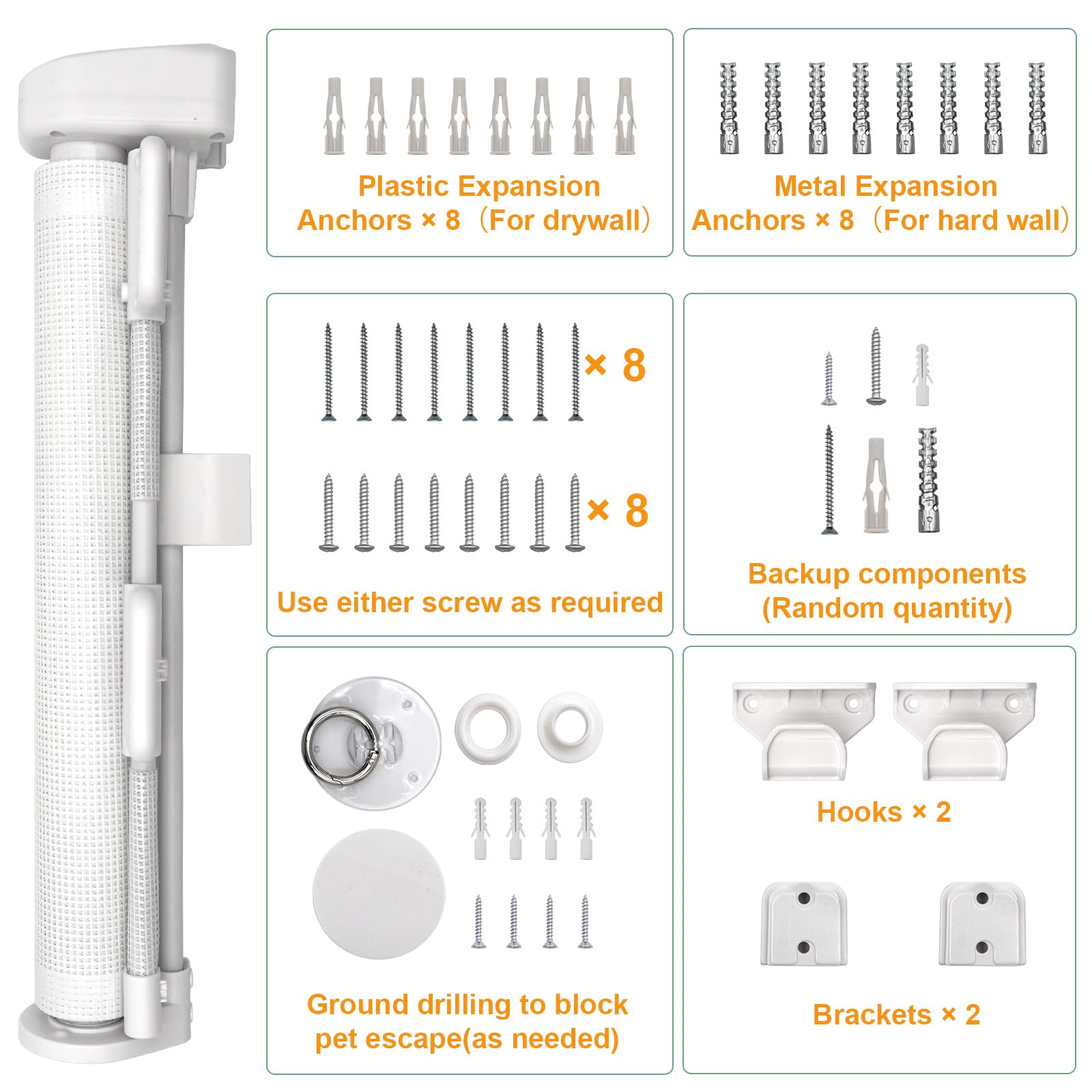 Plastic Expansion Anchors × 8（For drywall）

Metal Expansion Anchors × 8（For hard wall）

× 8

× 8

Use either screw as required

Backup components (Random quantity)

Ground drilling to block pet escape(as needed)

Hooks × 2

Brackets × 2